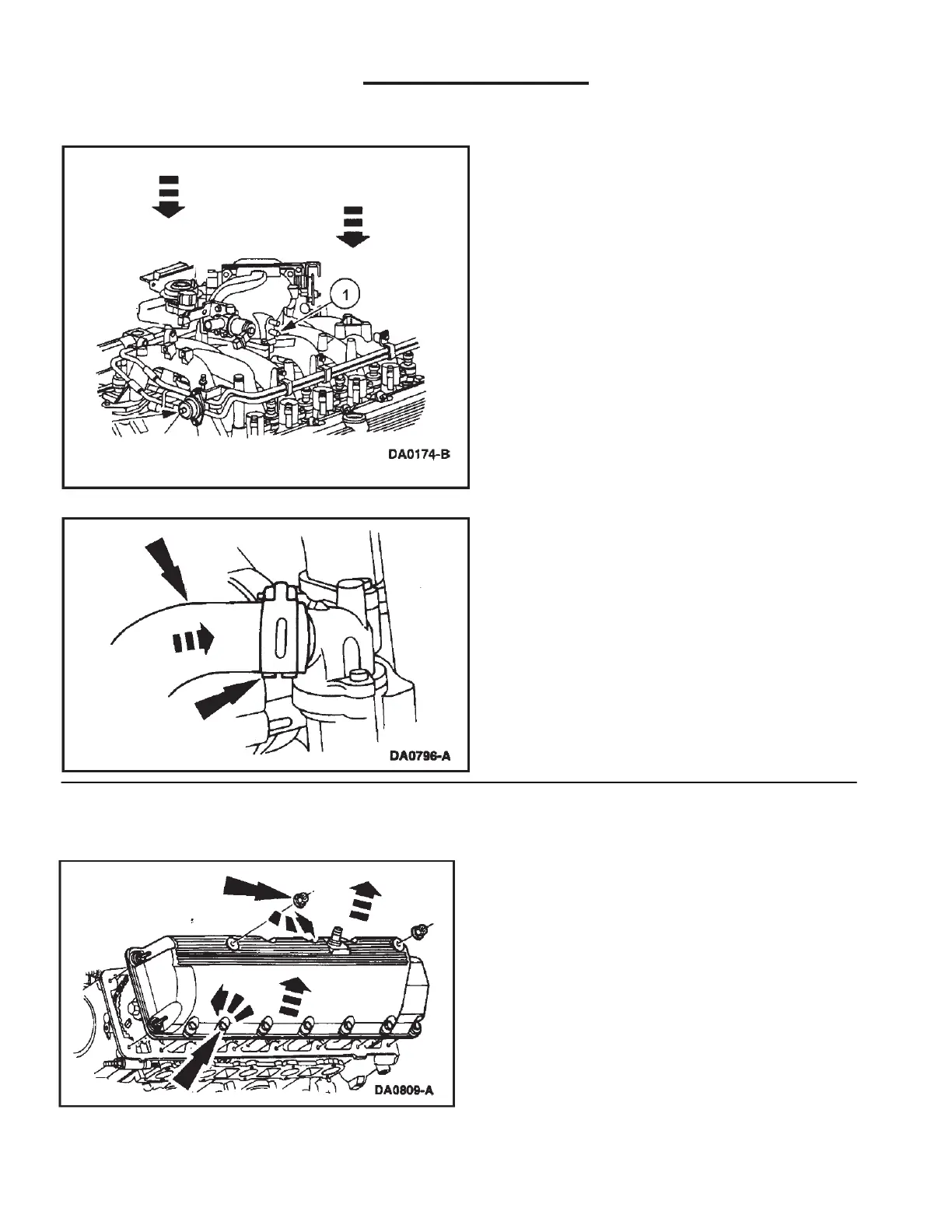 1

DA0174-B

DA0796-A

DA0809-A