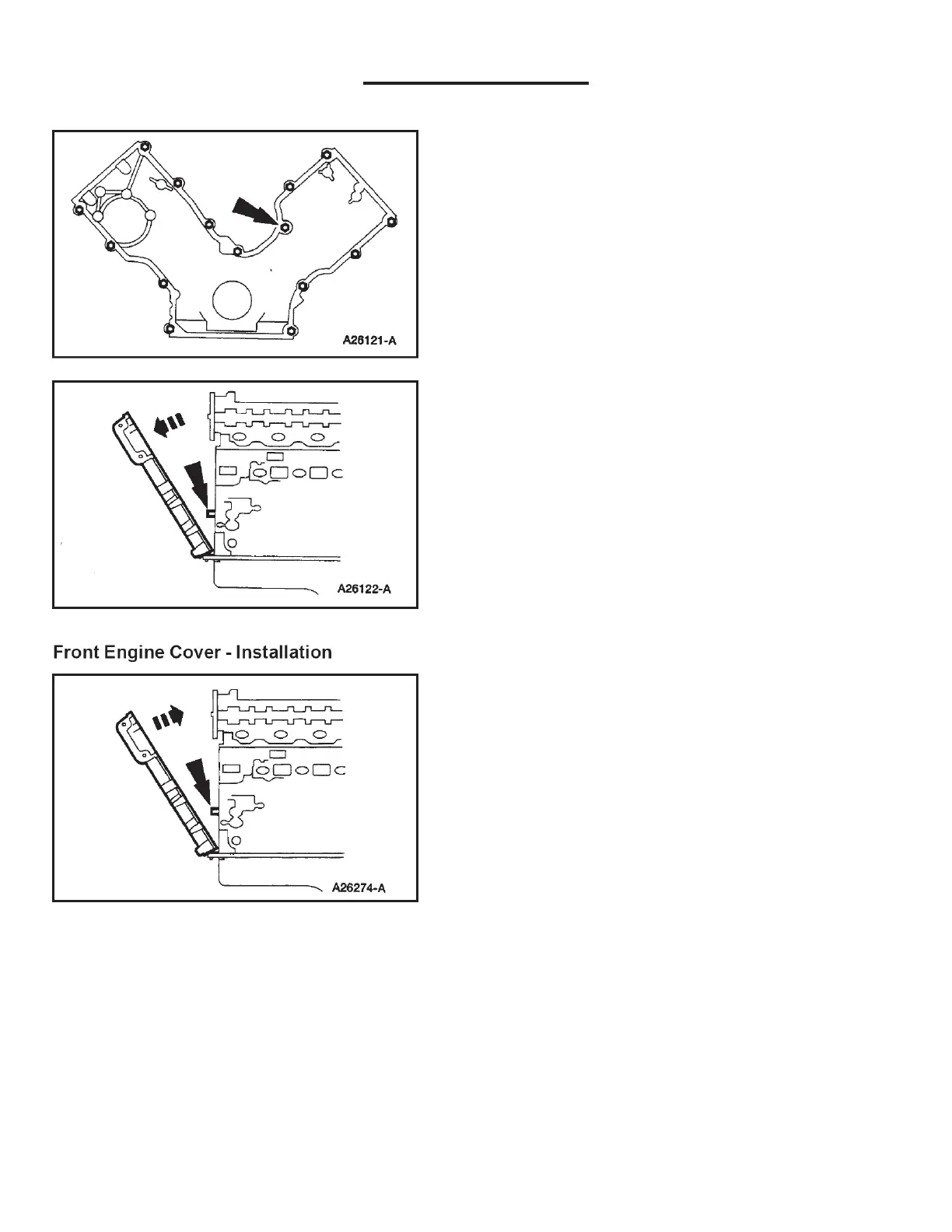 A26121-A

A26122-A

Front Engine Cover - Installation

A26274-A