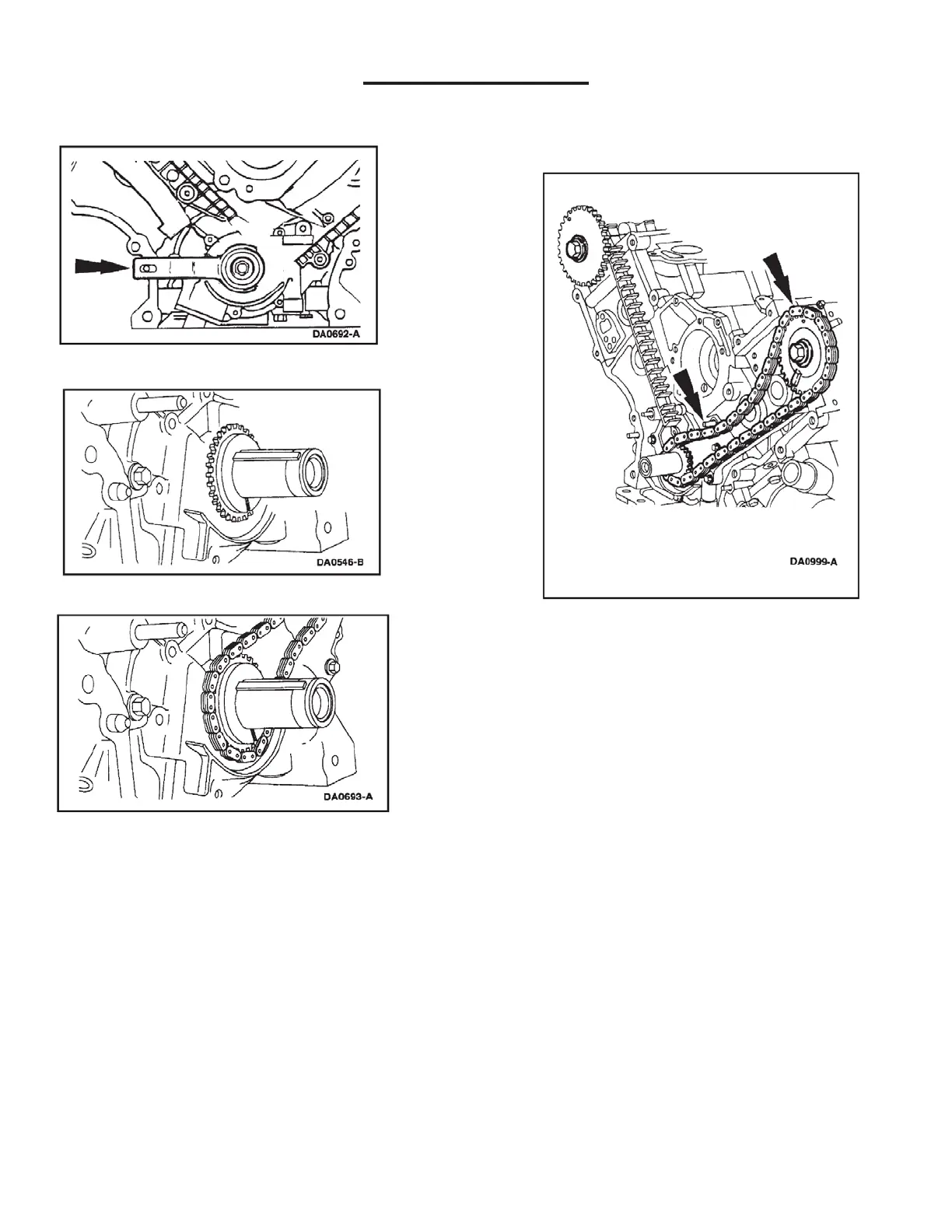 DA0692-A

DA0546-B

DA0693-A

DA0999-A