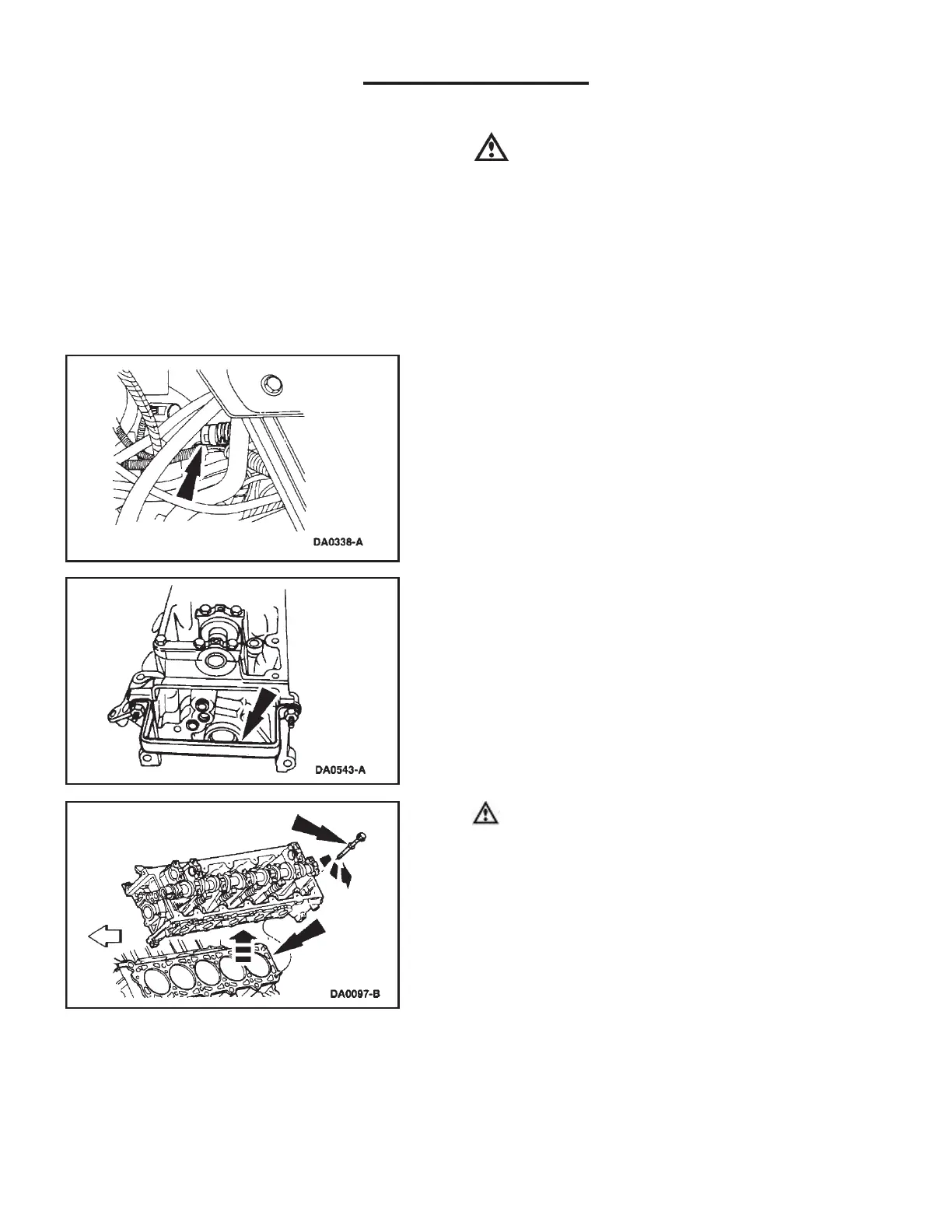 DA0338-A

DA0543-A

DA0097-B