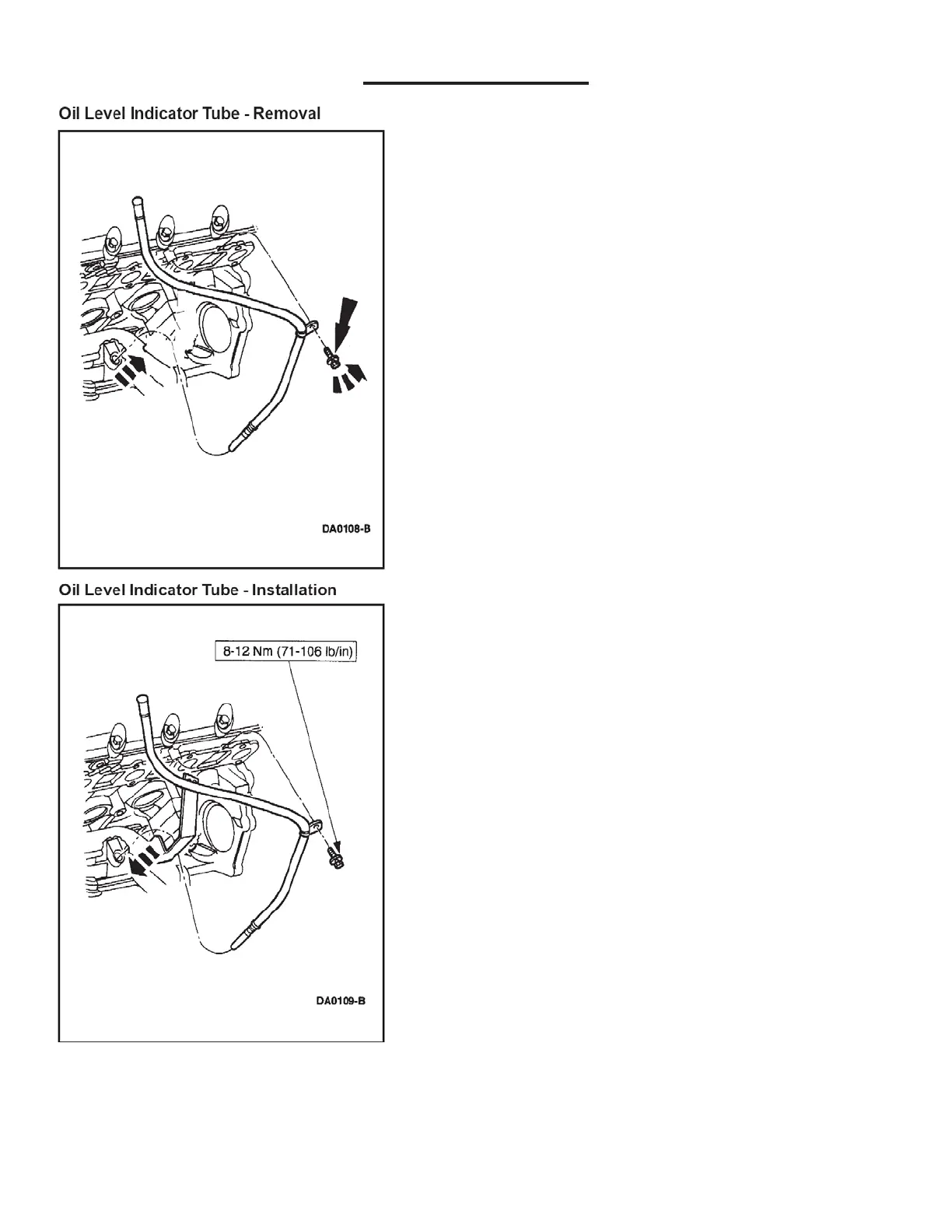 Oil Level Indicator Tube - Removal

DA0108-B

Oil Level Indicator Tube - Installation

8-12 Nm (71-106 lb/in)

DA0109-B