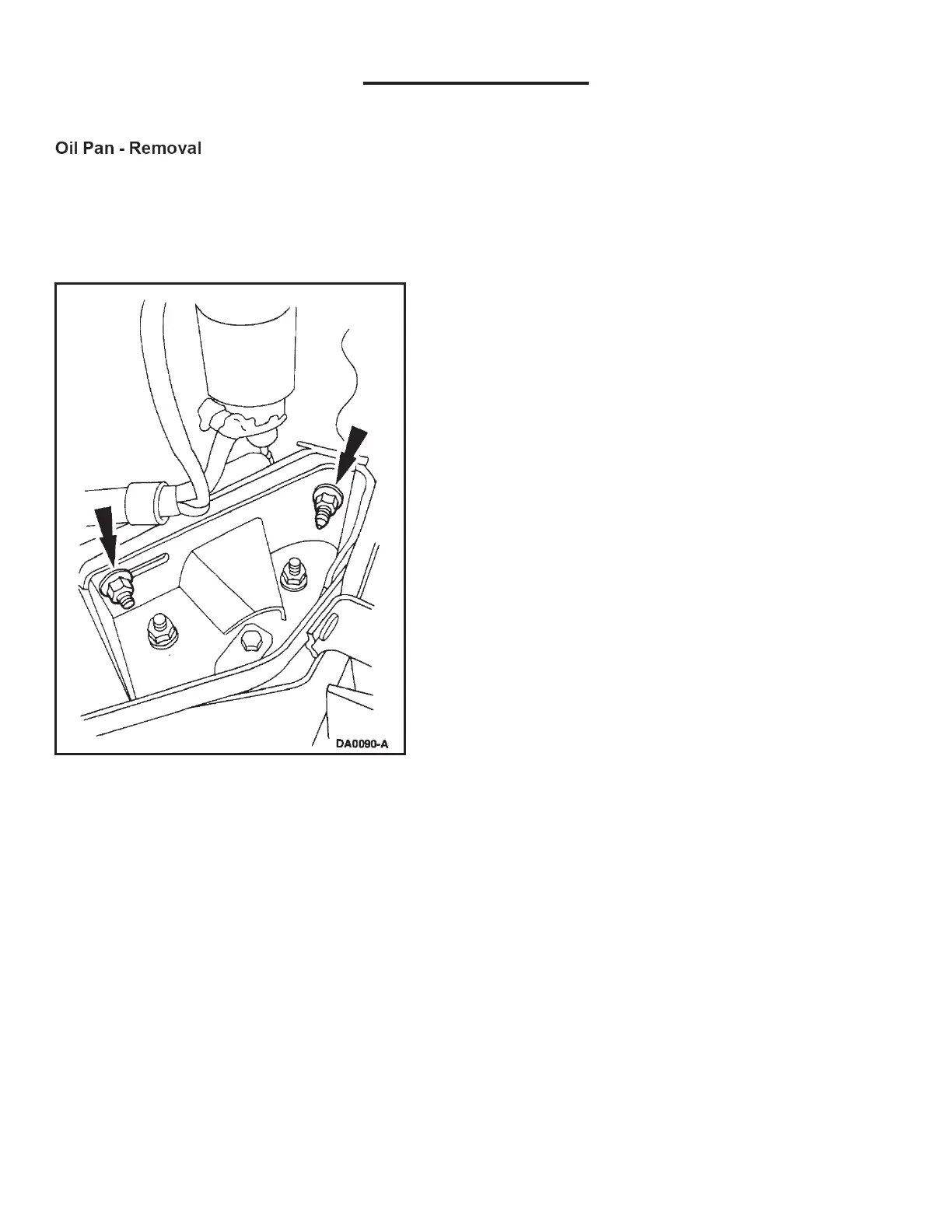 Oil Pan - Removal

DA0090-A