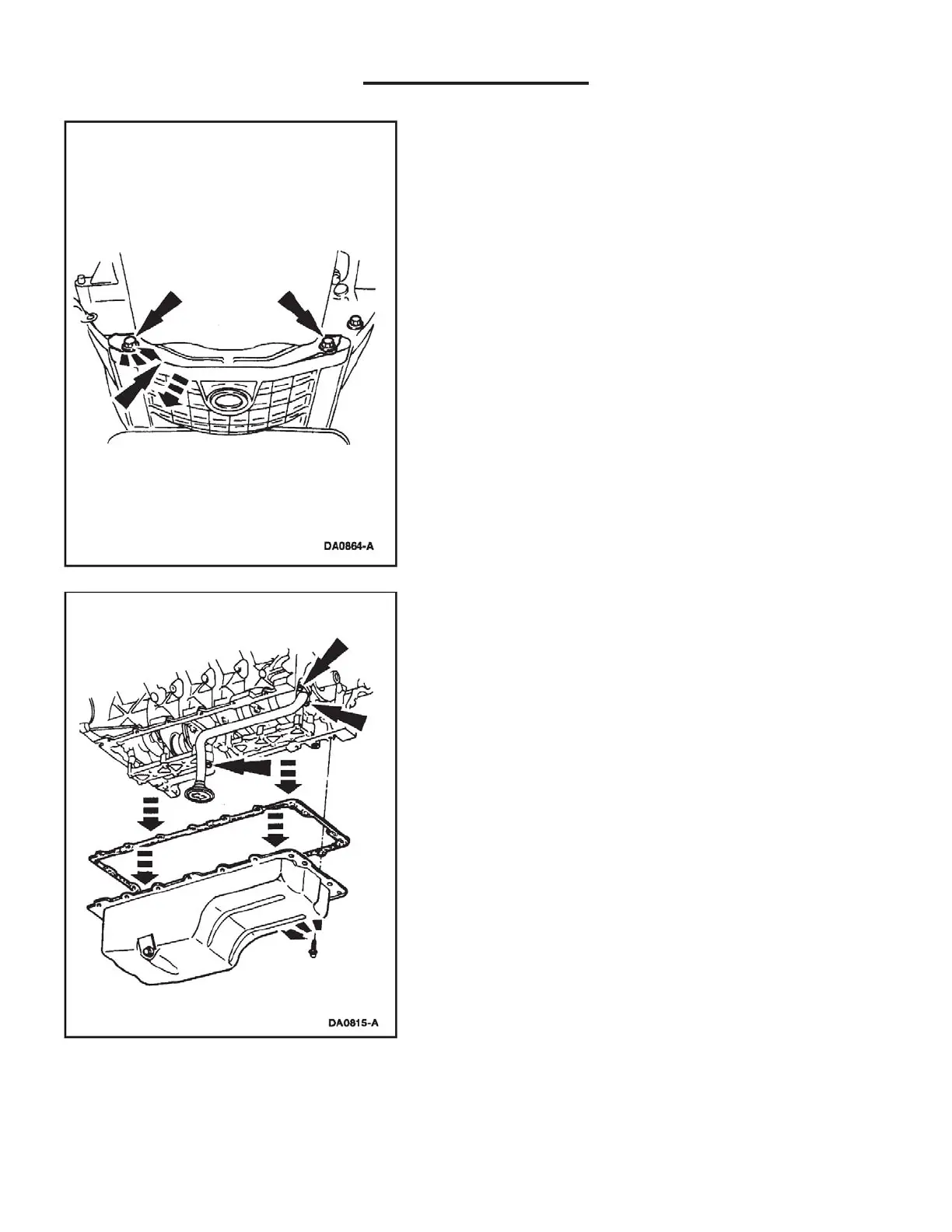 DA0864-A

DA0815-A