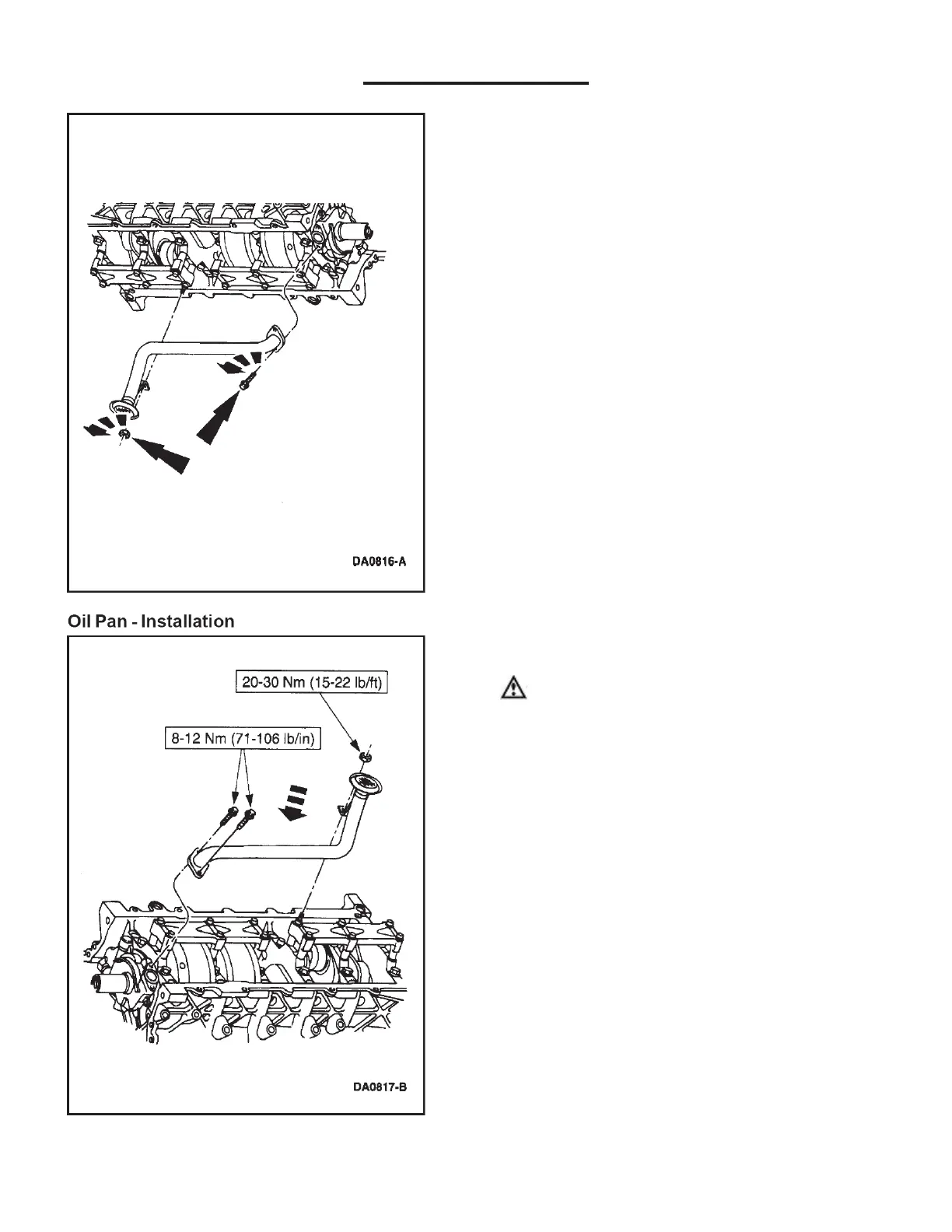 DA0816-A

Oil Pan - Installation

20-30 Nm (15-22 lb/ft)

8-12 Nm (71-106 lb/in)

DA0817-B