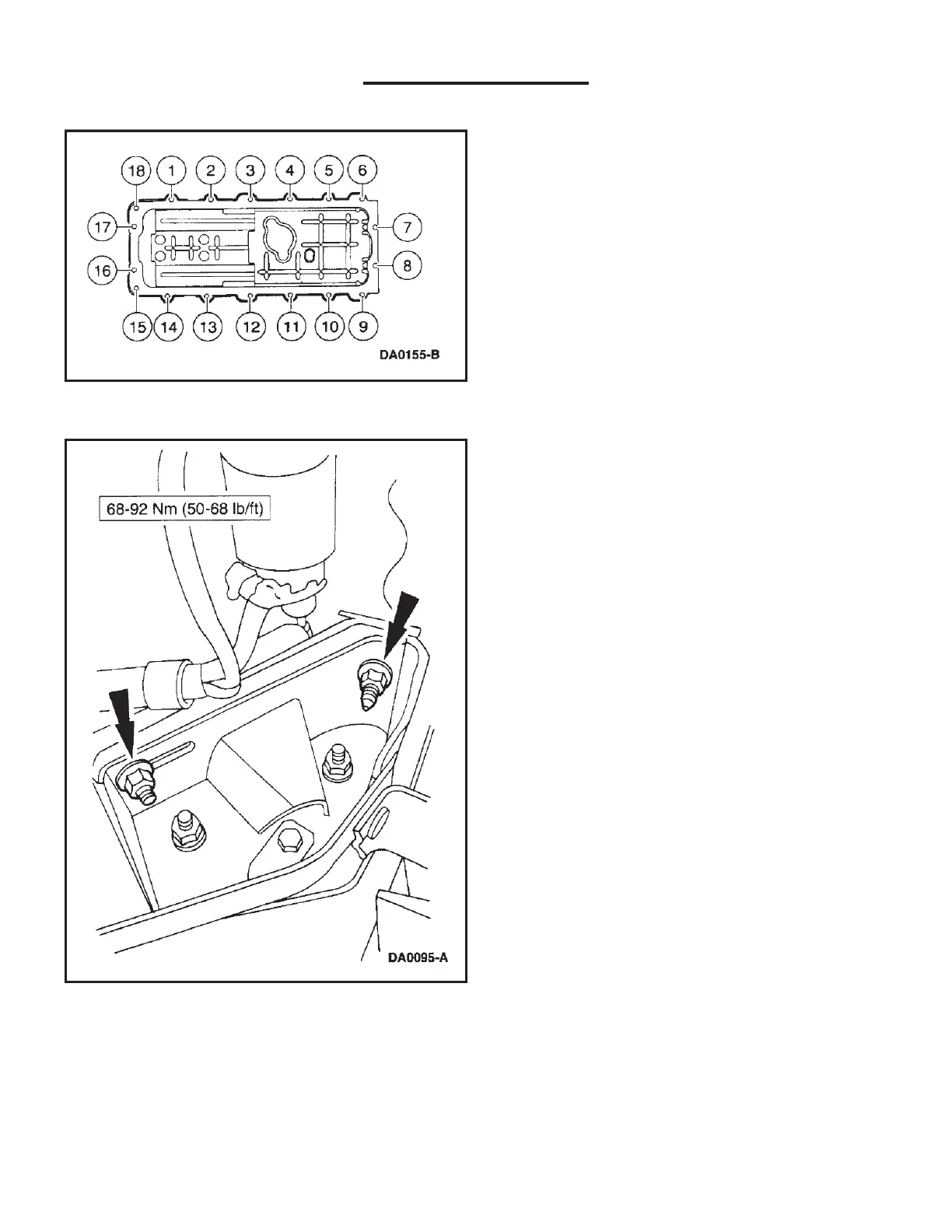 18 1 2 3 4 5 6
17 7
16 8
15 14 13 12 11 10 9

DA0155-B

68-92 Nm (50-68 lb/ft)

DA0095-A