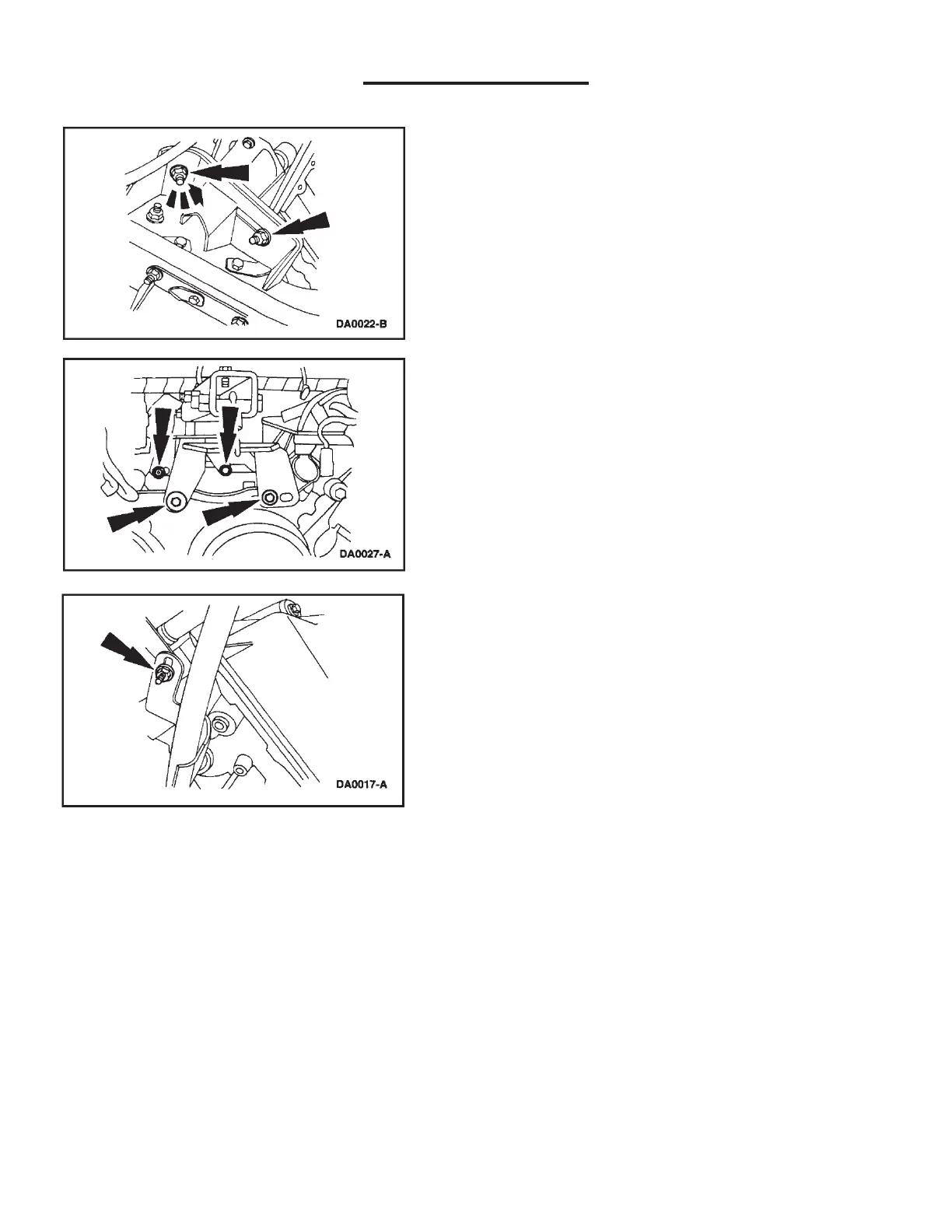 DA0022-B

DA0027-A

DA0017-A