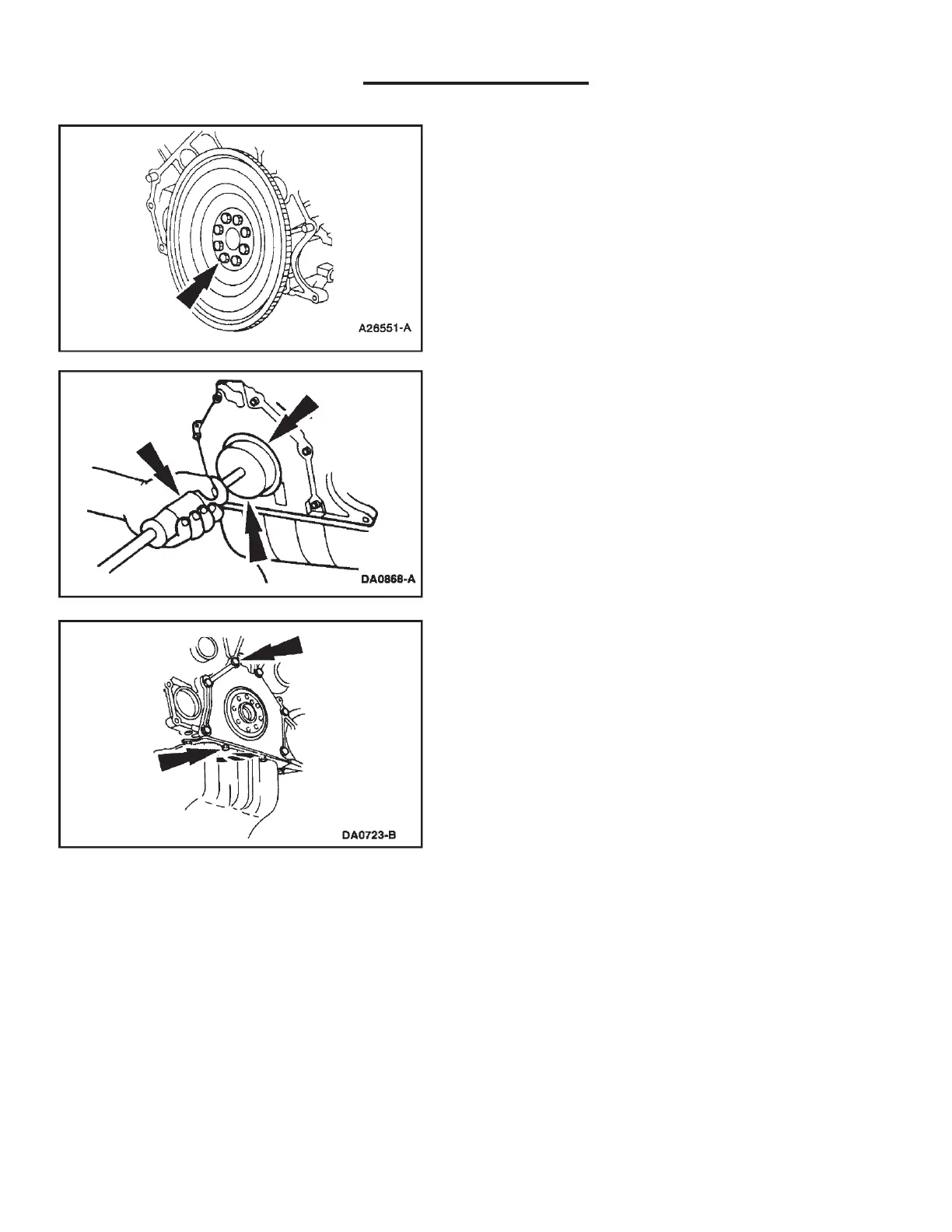 A26551-A

DA0868-A

DA0723-B