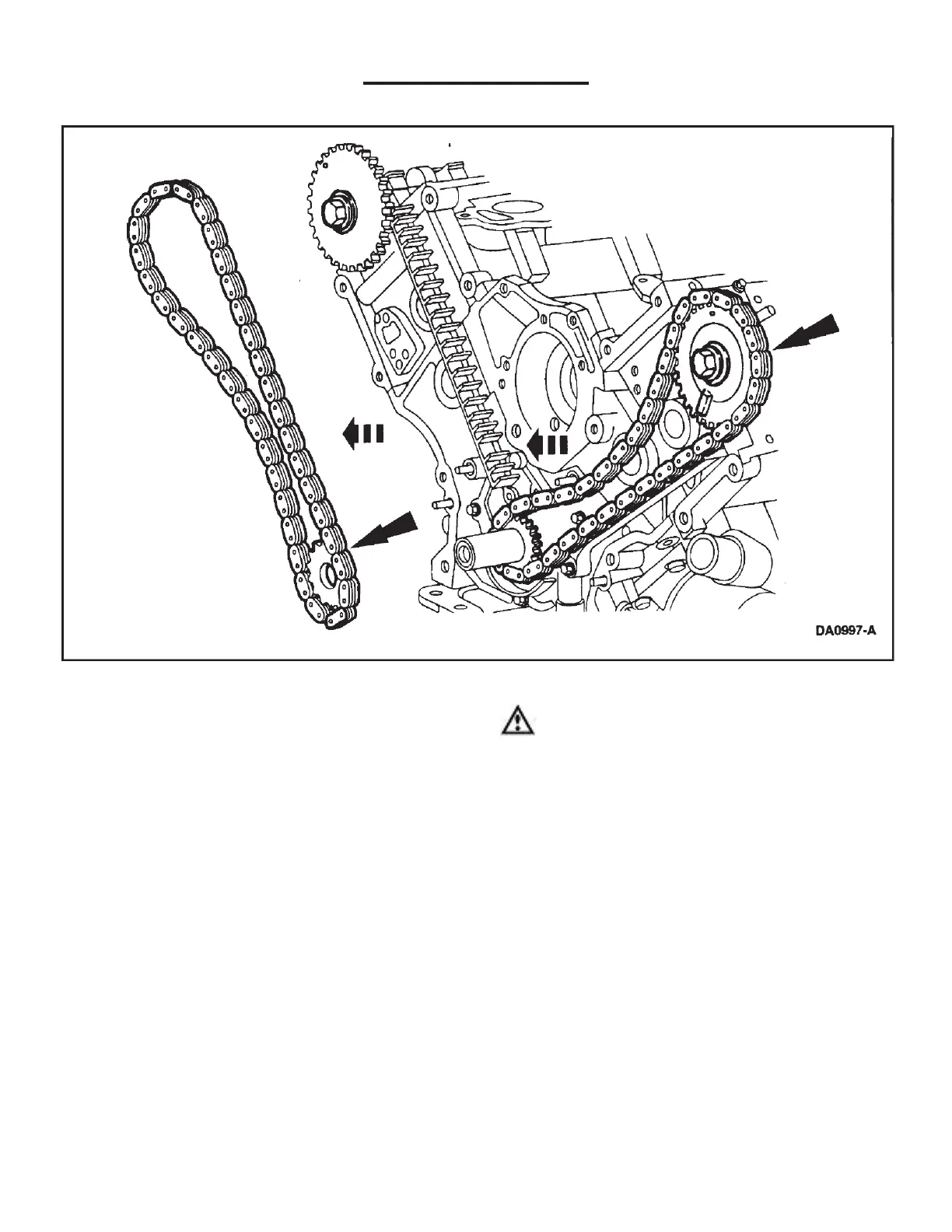 DA0997-A