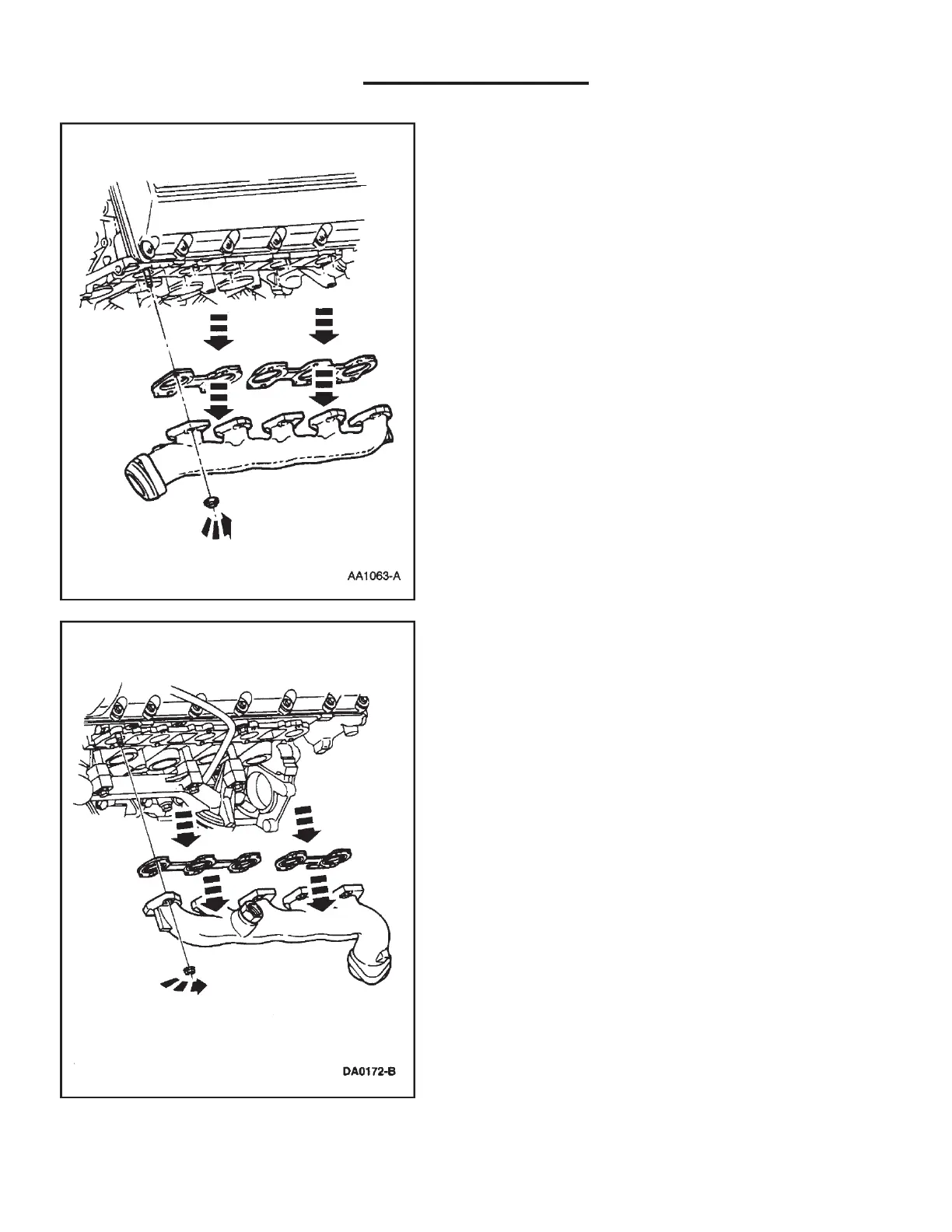 AA1063-A

DA0172-B