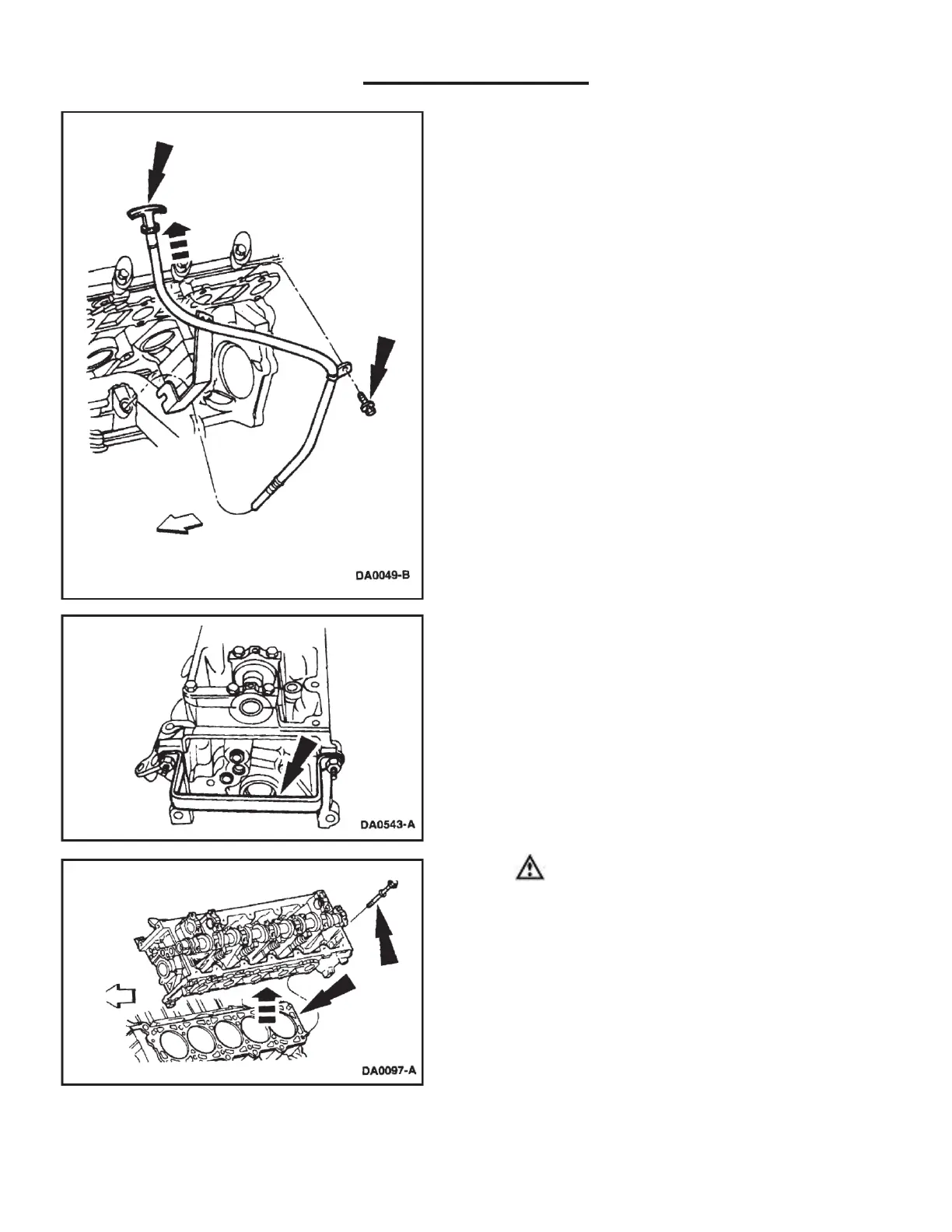 DA0049-B

DA0543-A

DA0097-A