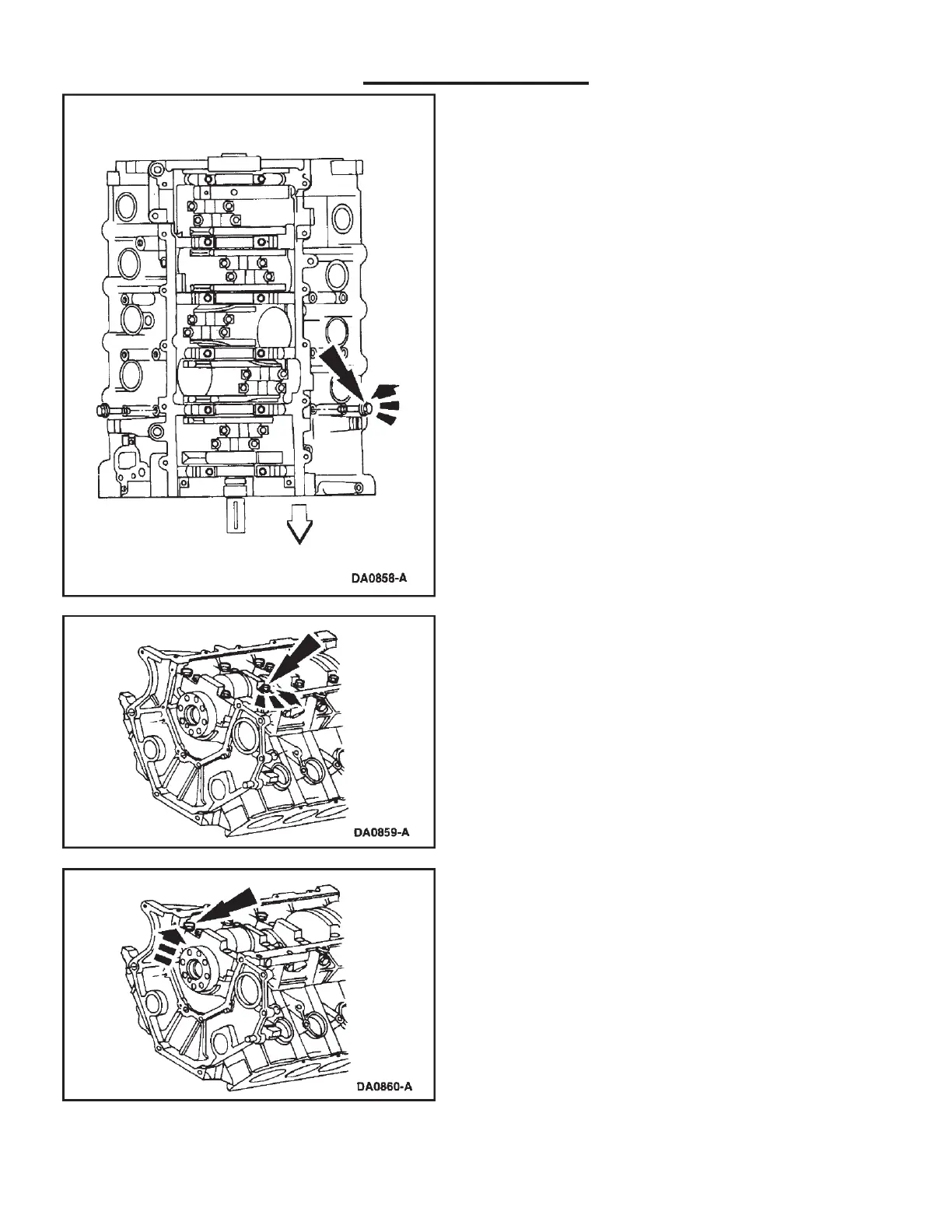 DA0858-A

DA0859-A

DA0860-A