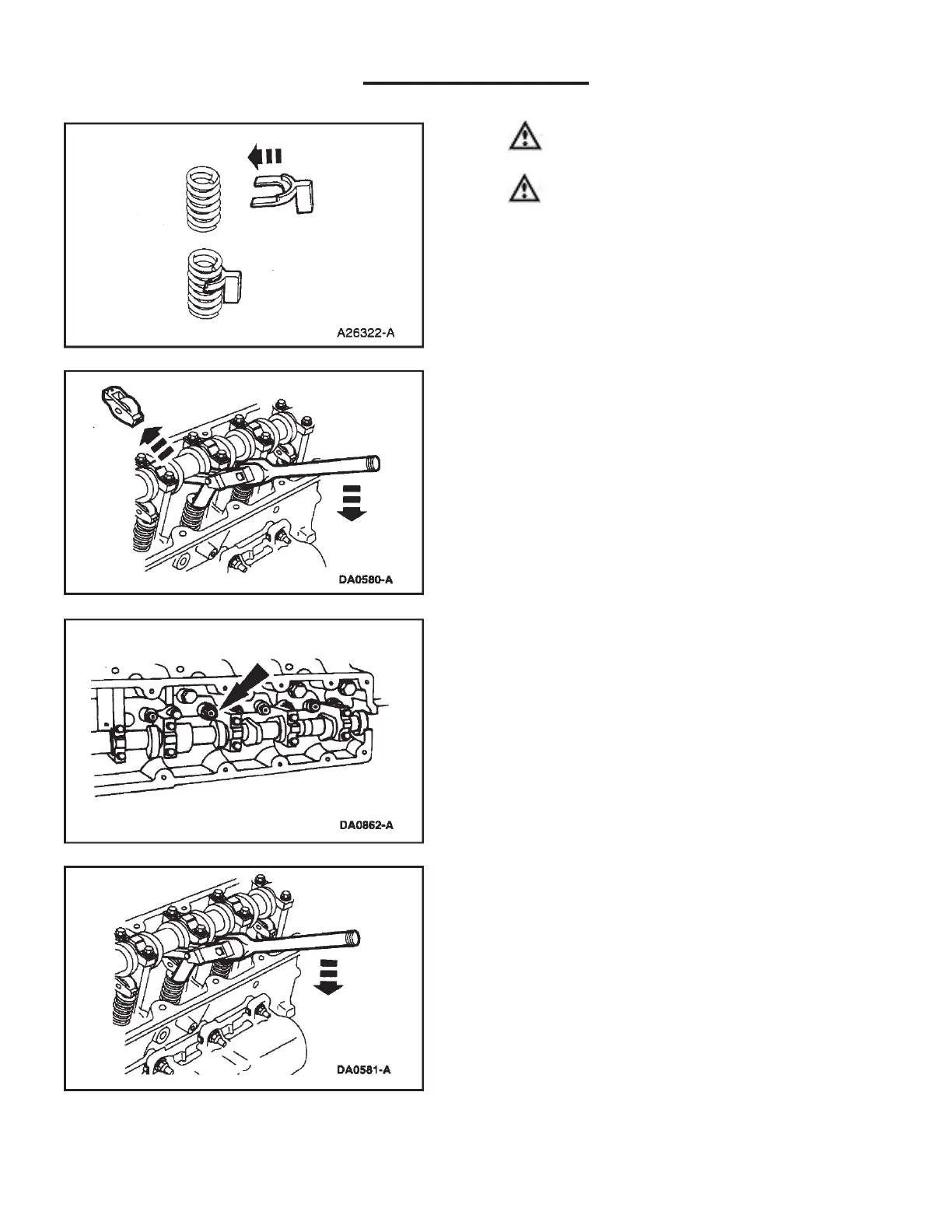 A26322-A

DA0580-A

DA0862-A

DA0581-A