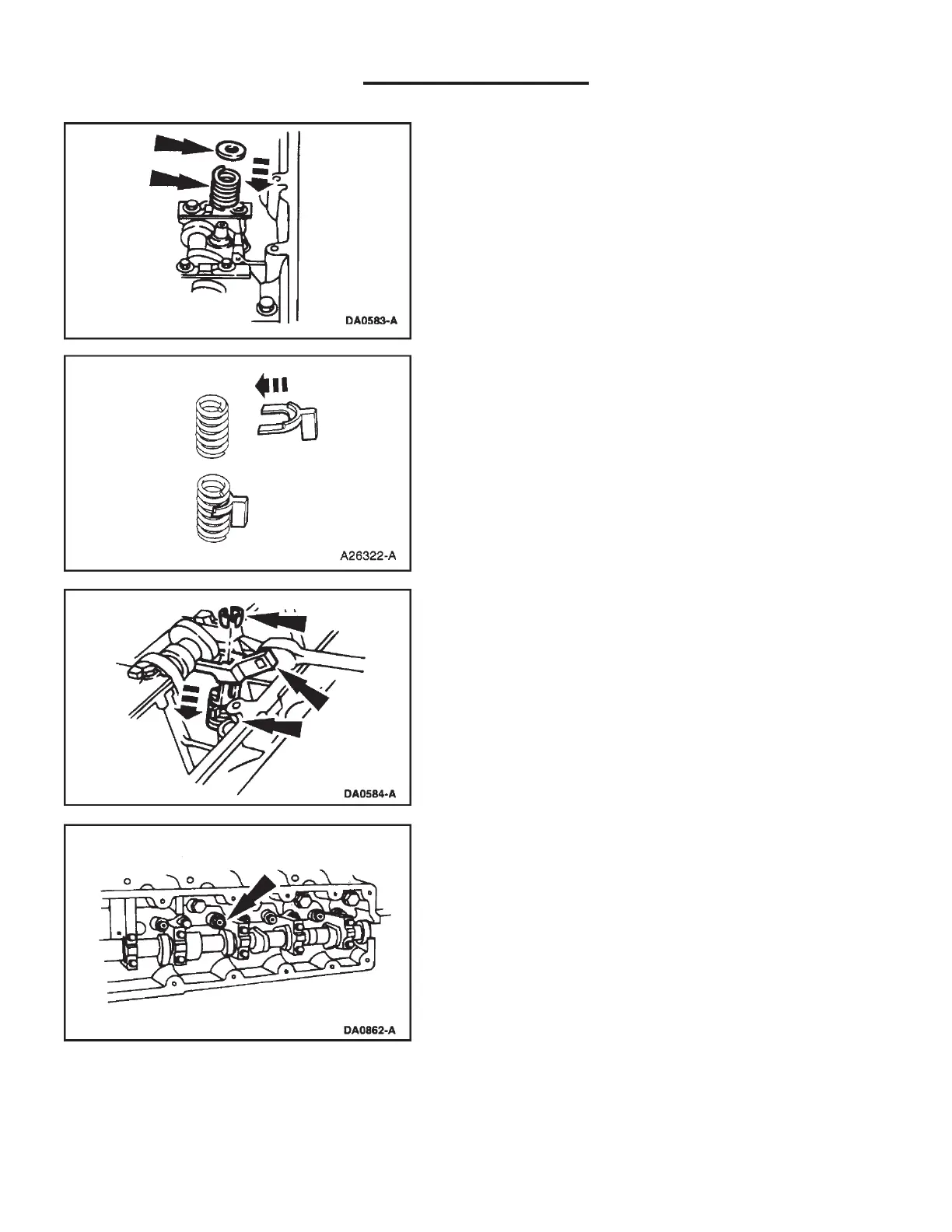 DA0583-A

A26322-A

DA0584-A

DA0862-A