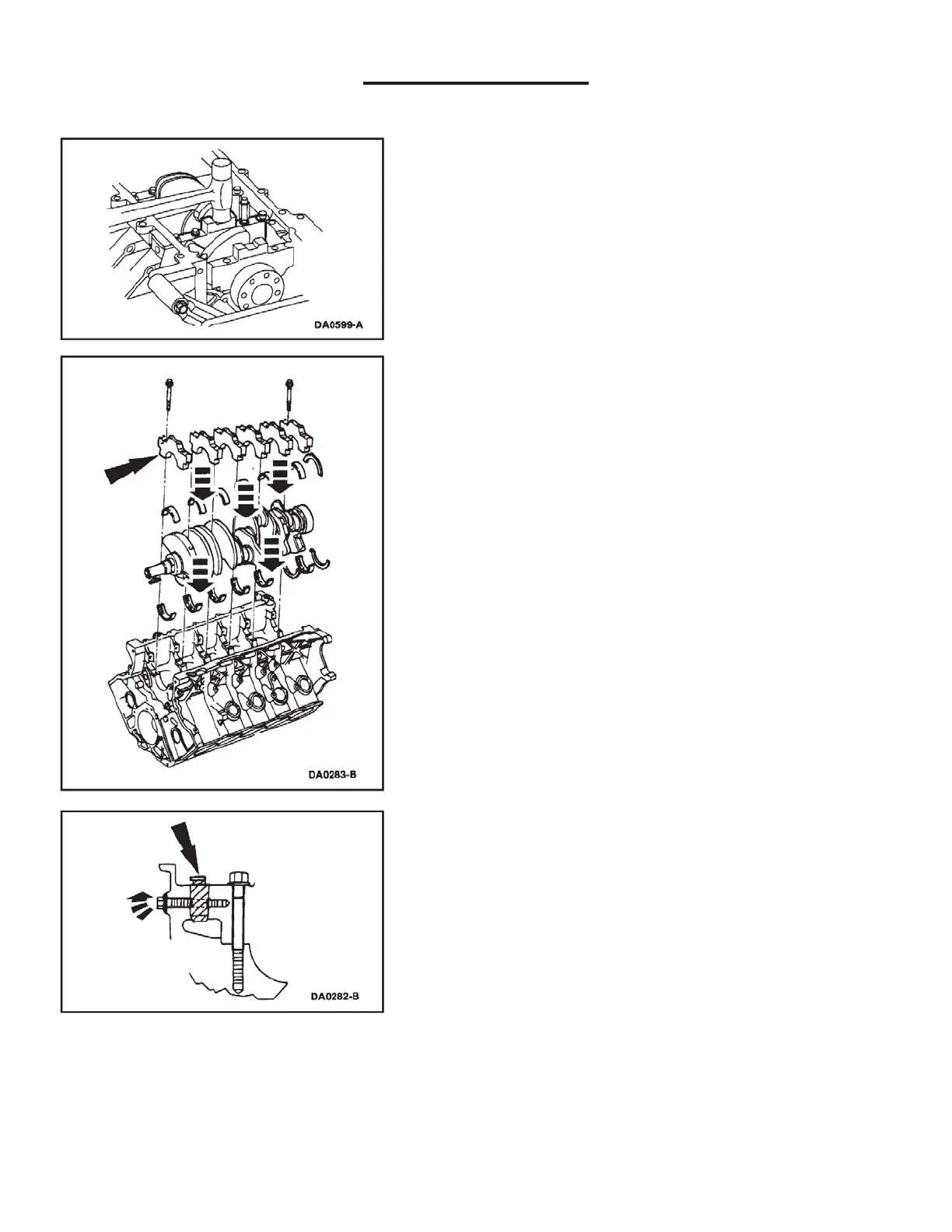 DA0599-A

DA0283-B

DA0282-B