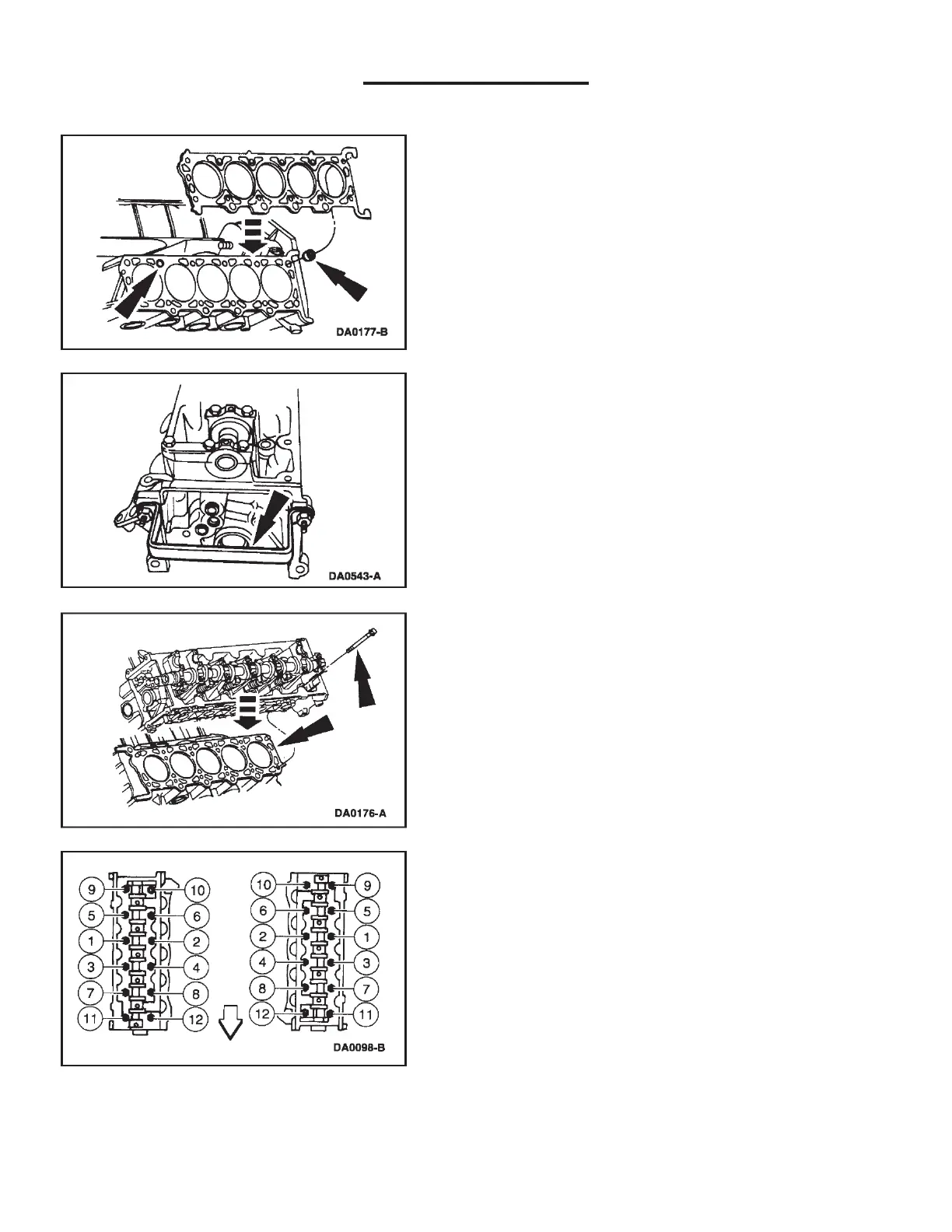 DA0177-B

DA0543-A

DA0176-A

9
10
5
6
1
2
3
4
7
8
11
12
10
9
6
5
2
1
4
3
8
7
12
11
DA0098-B