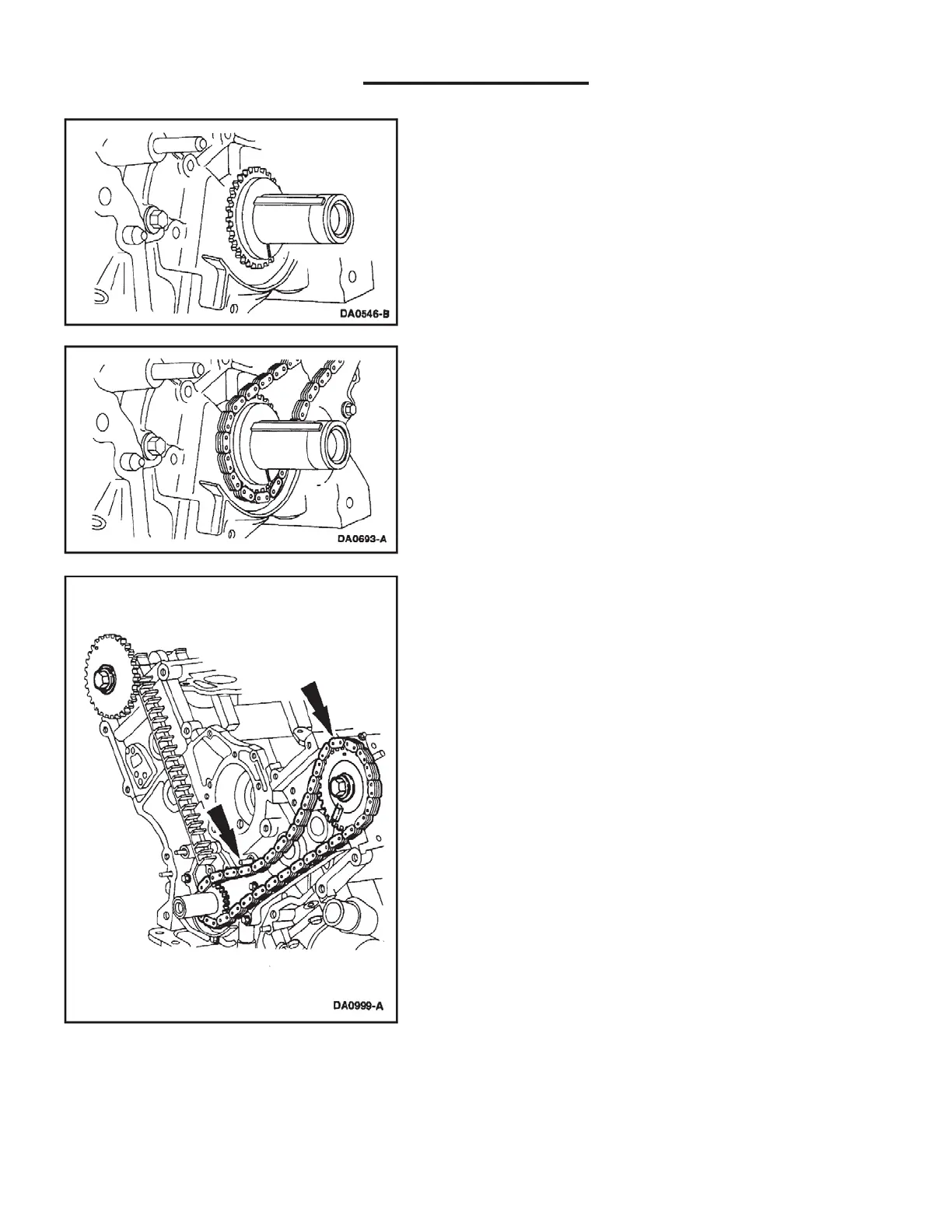 DA0546-B

DA0693-A

DA0999-A