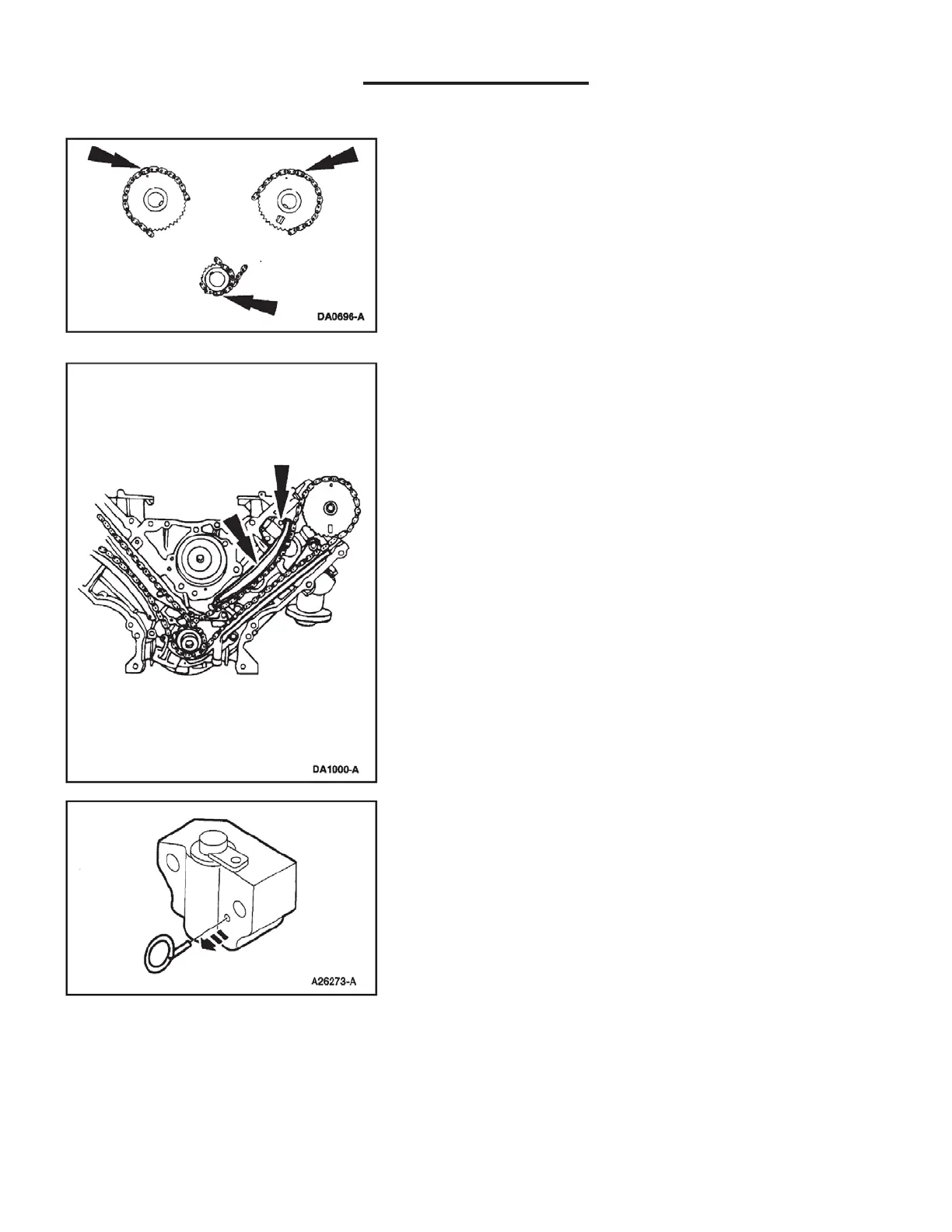 DA0696-A

DA1000-A

A26273-A