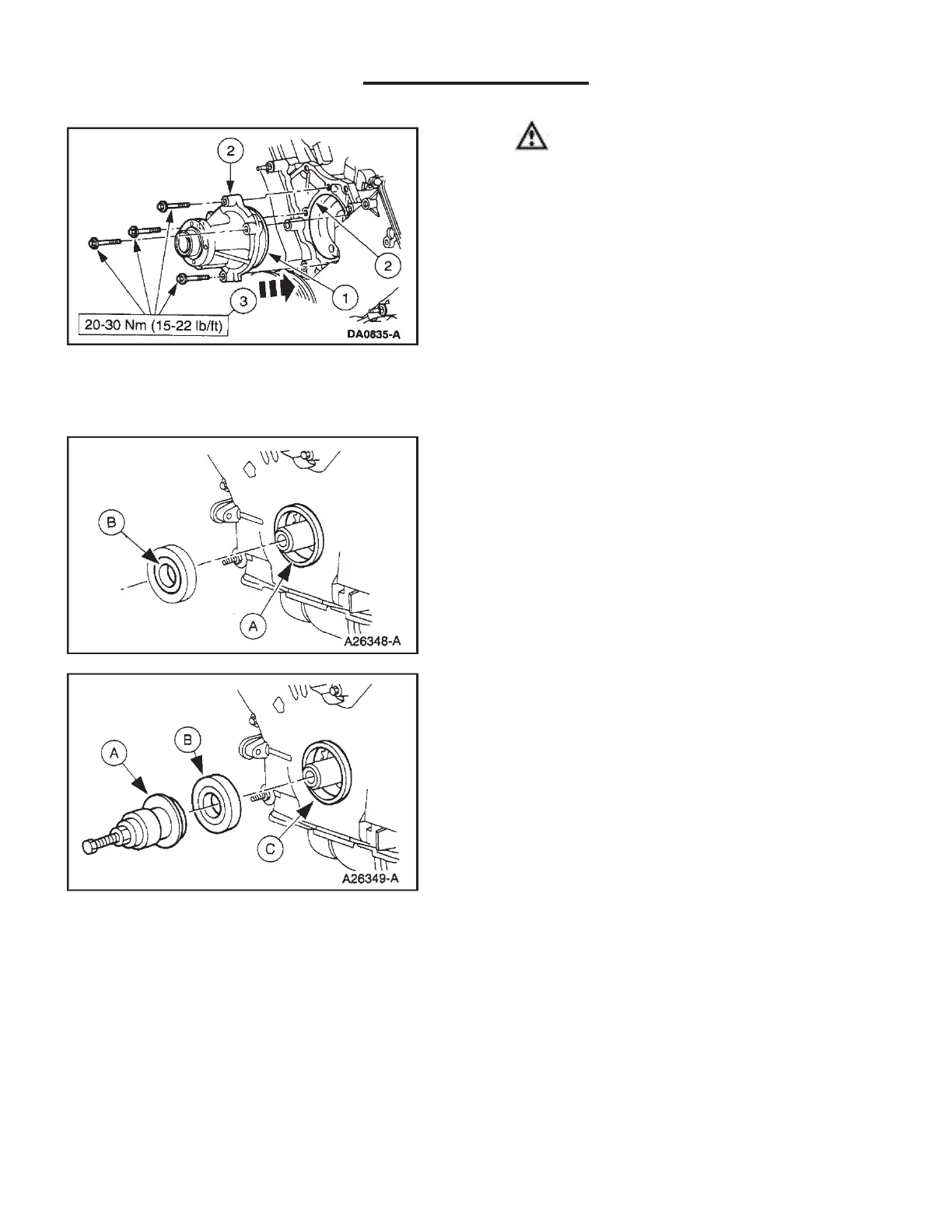 2
2
1
3
20-30 Nm (15-22 lb/ft)
DA0835-A

B
A
A26348-A

A
B
C
A26349-A