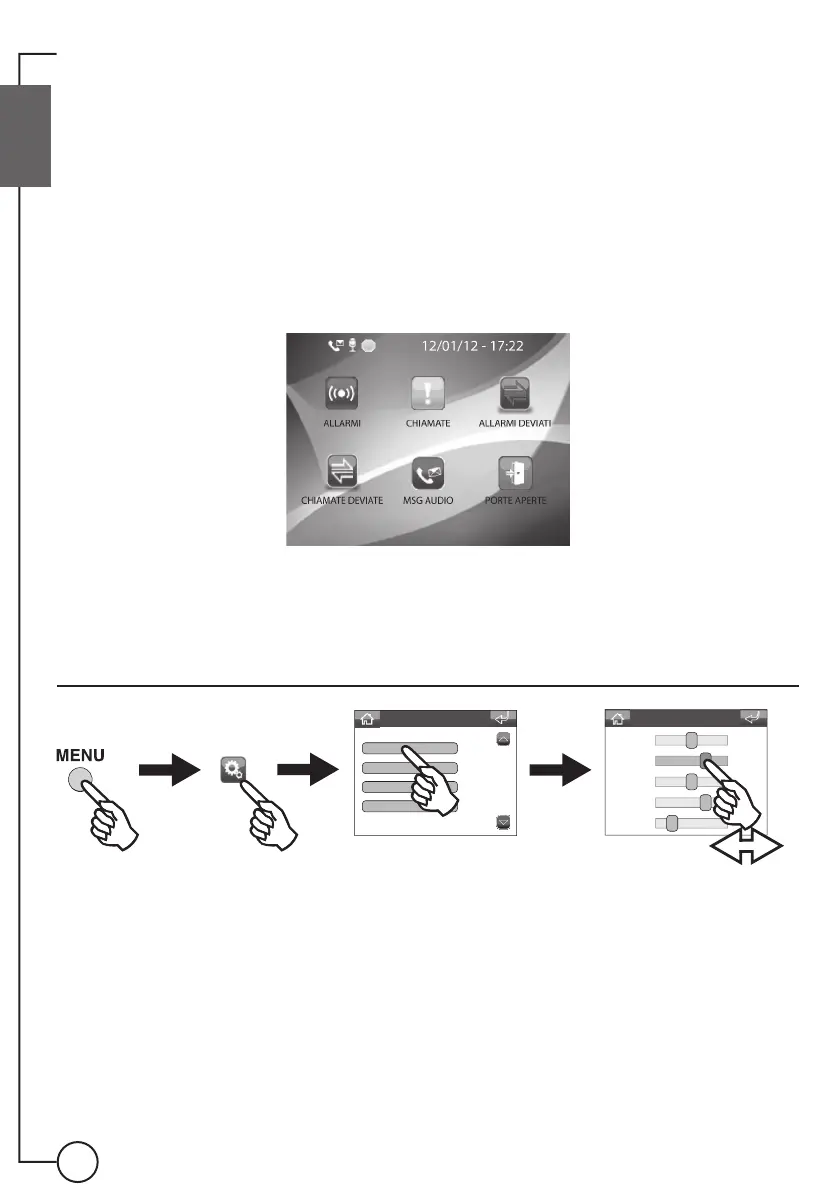 12/01/12 - 17:22

ALLARMI

CHIAMATE

ALLARMI DEVIATI

CHIAMATE DEVIATE

MSG AUDIO

PORTE APERTE

MENU