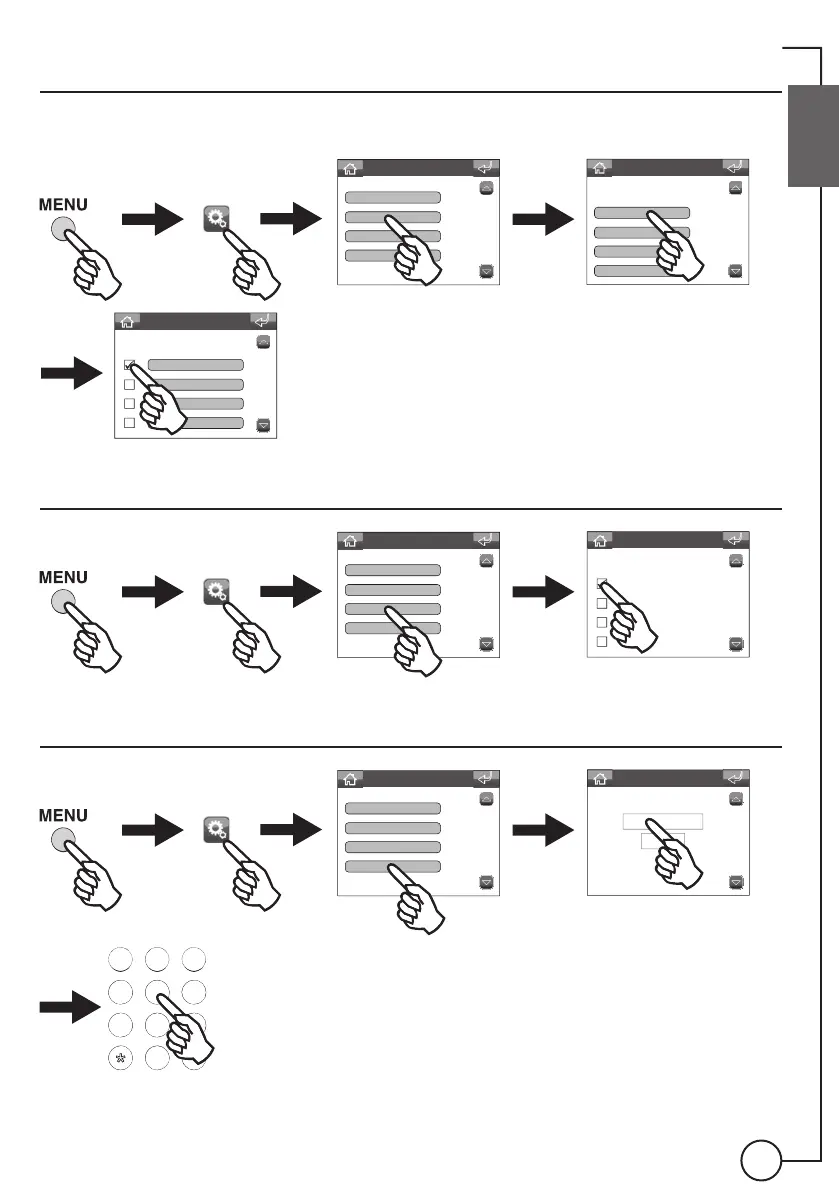 MENU

MENU

MENU