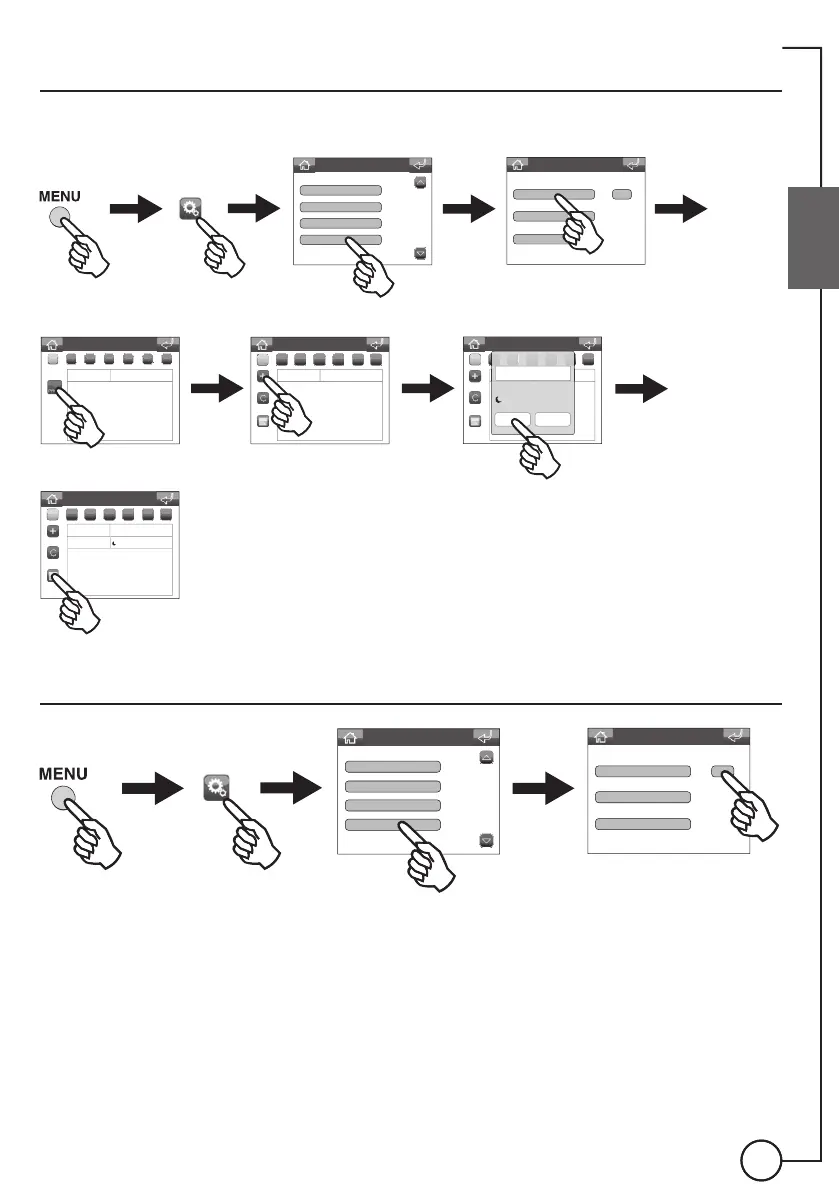 MENU

MENU