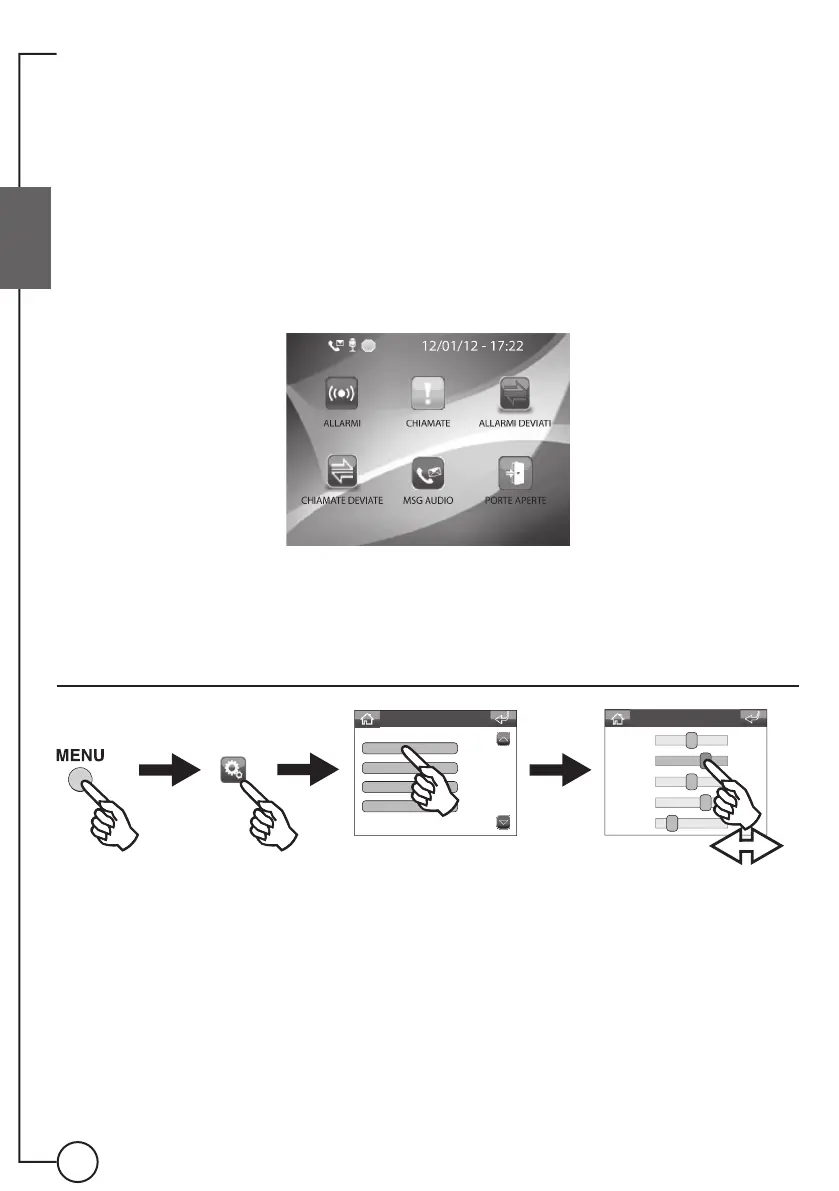 12/01/12 - 17:22

ALLARMI

CHIAMATE

ALLARMI DEVIATI

CHIAMATE DEVIATE

MSG AUDIO

PORTE APERTE

MENU