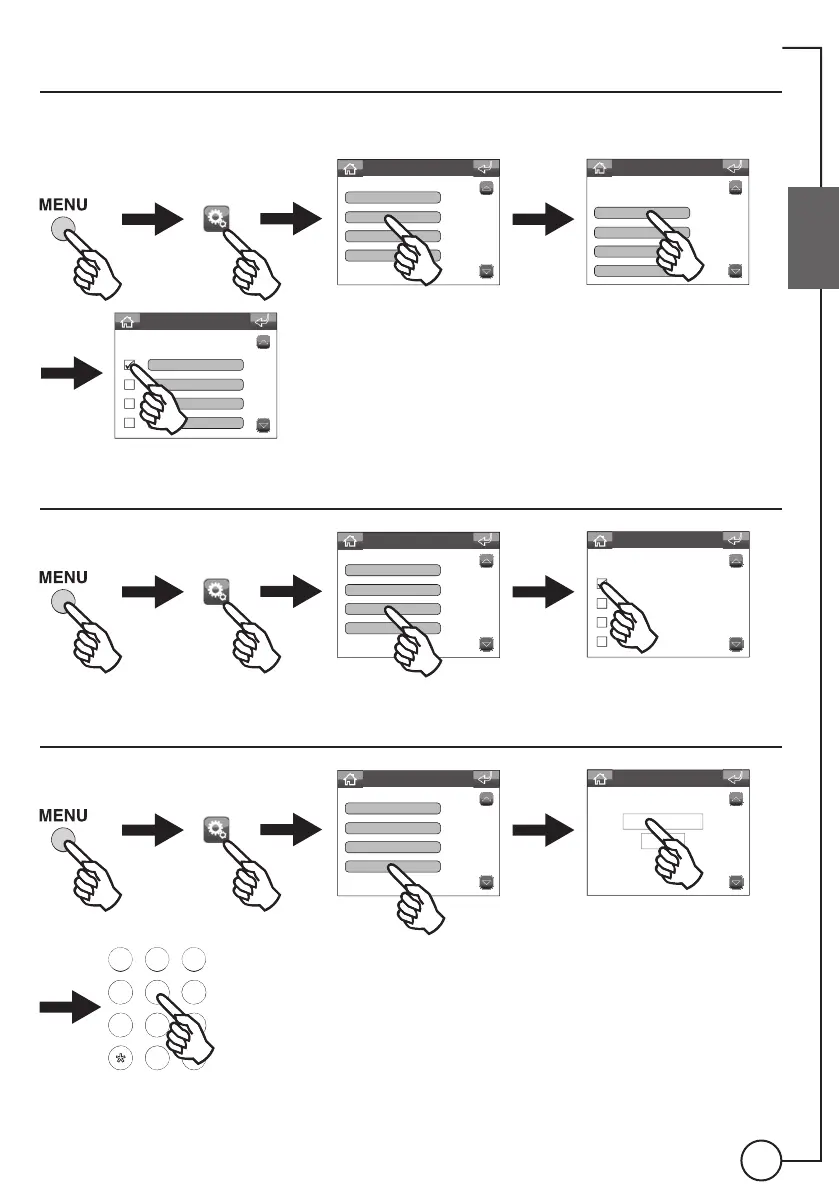 MENU

MENU

MENU