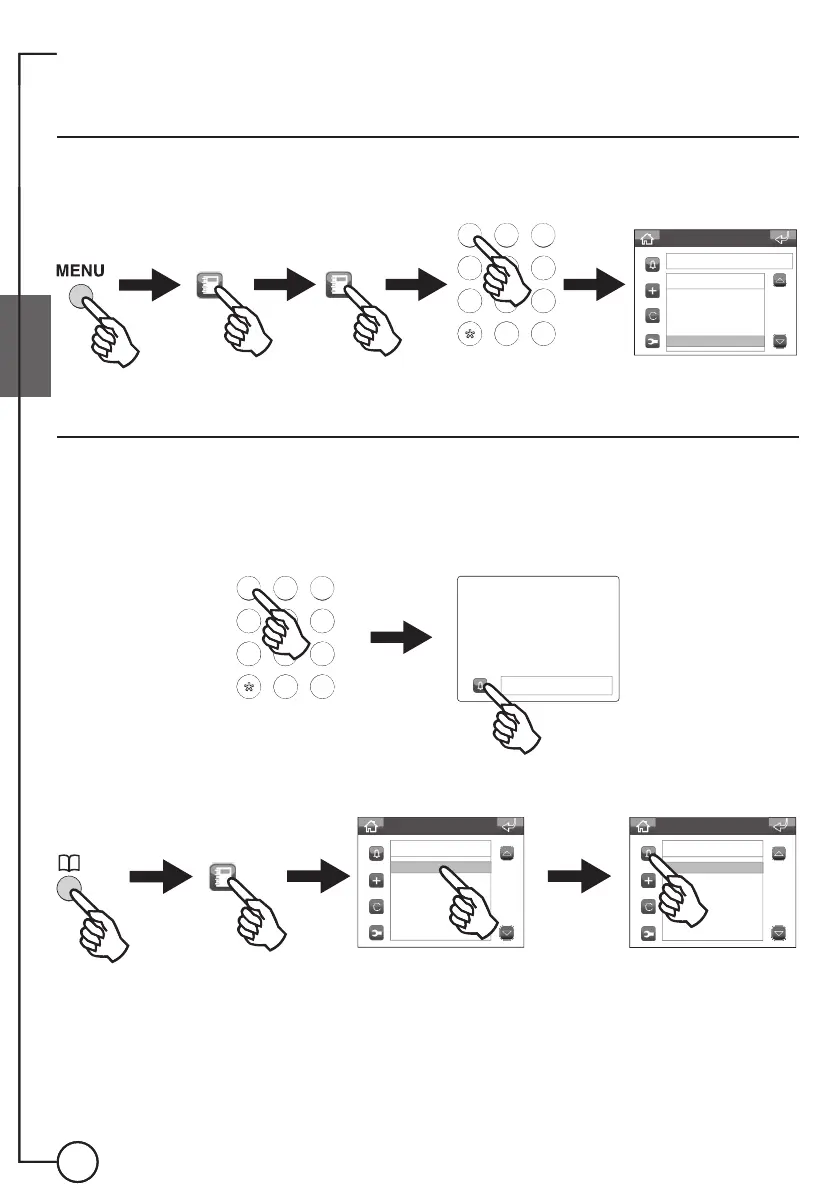 MENU