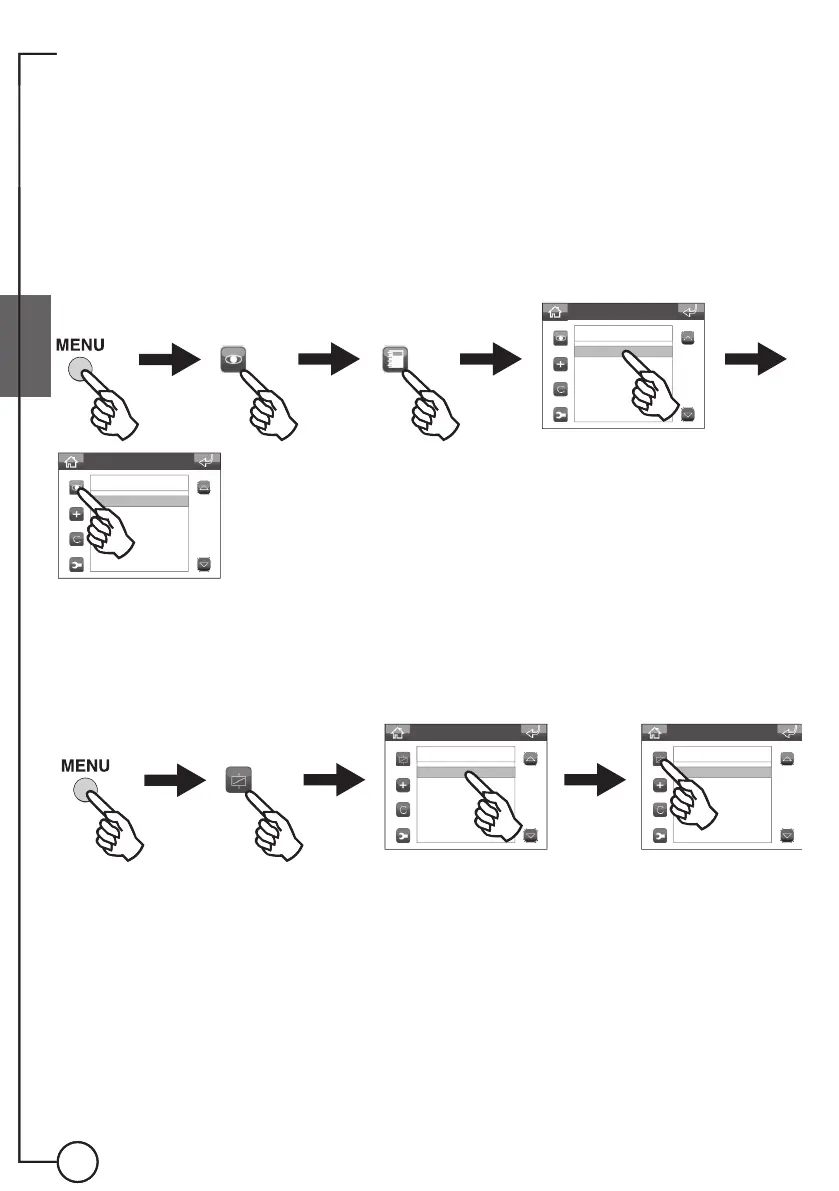 MENU

MENU