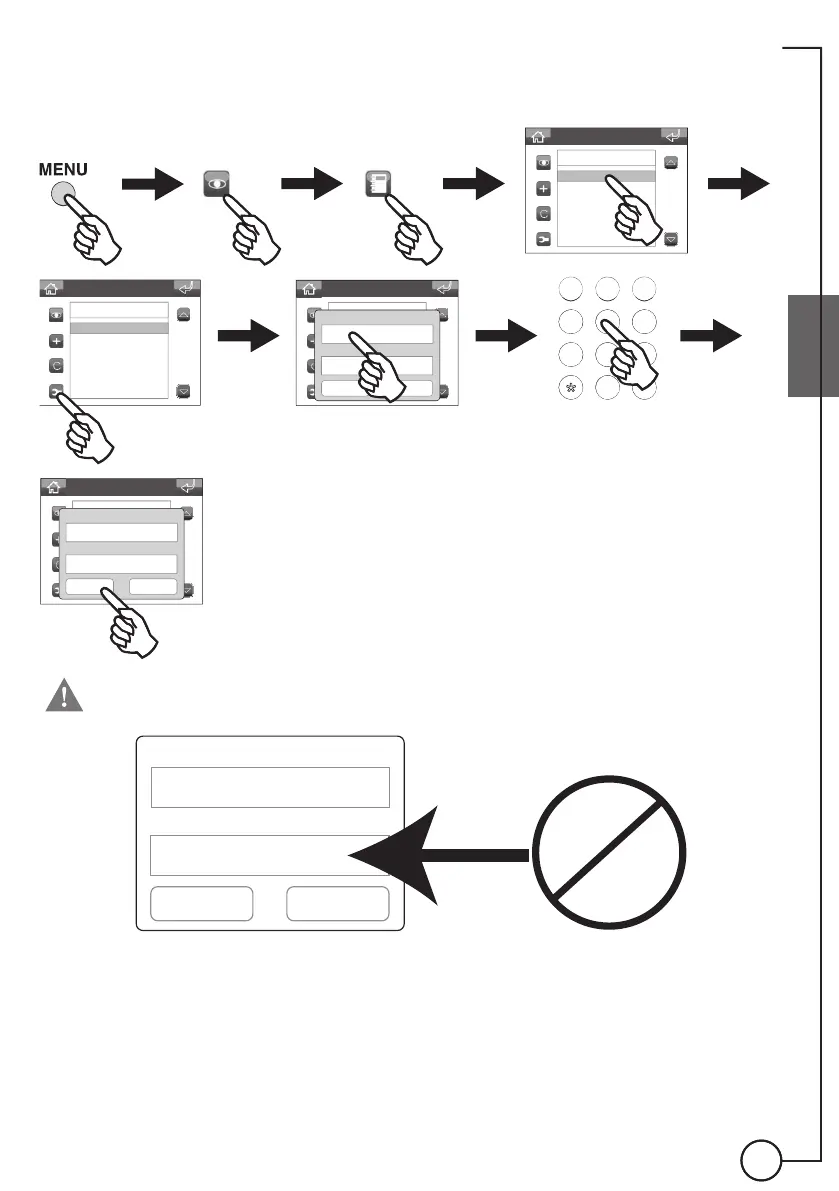 MENU