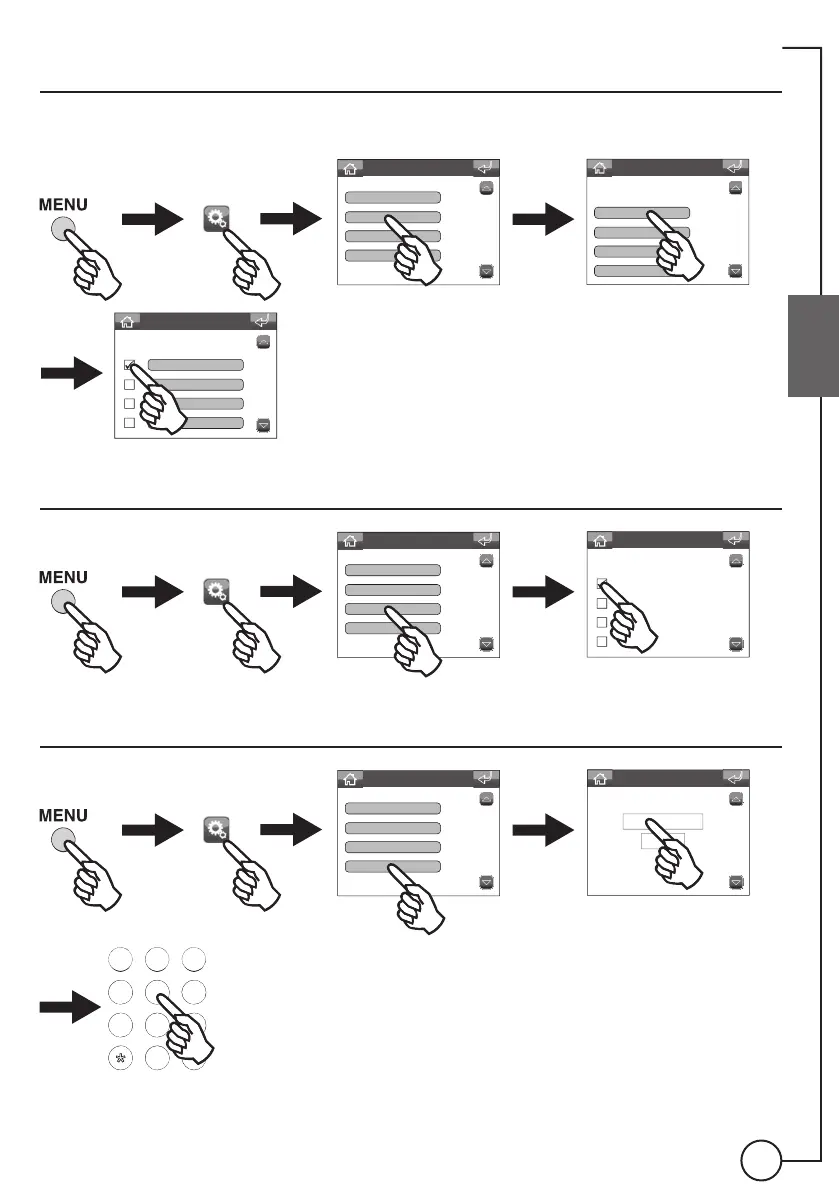 MENU

MENU

MENU