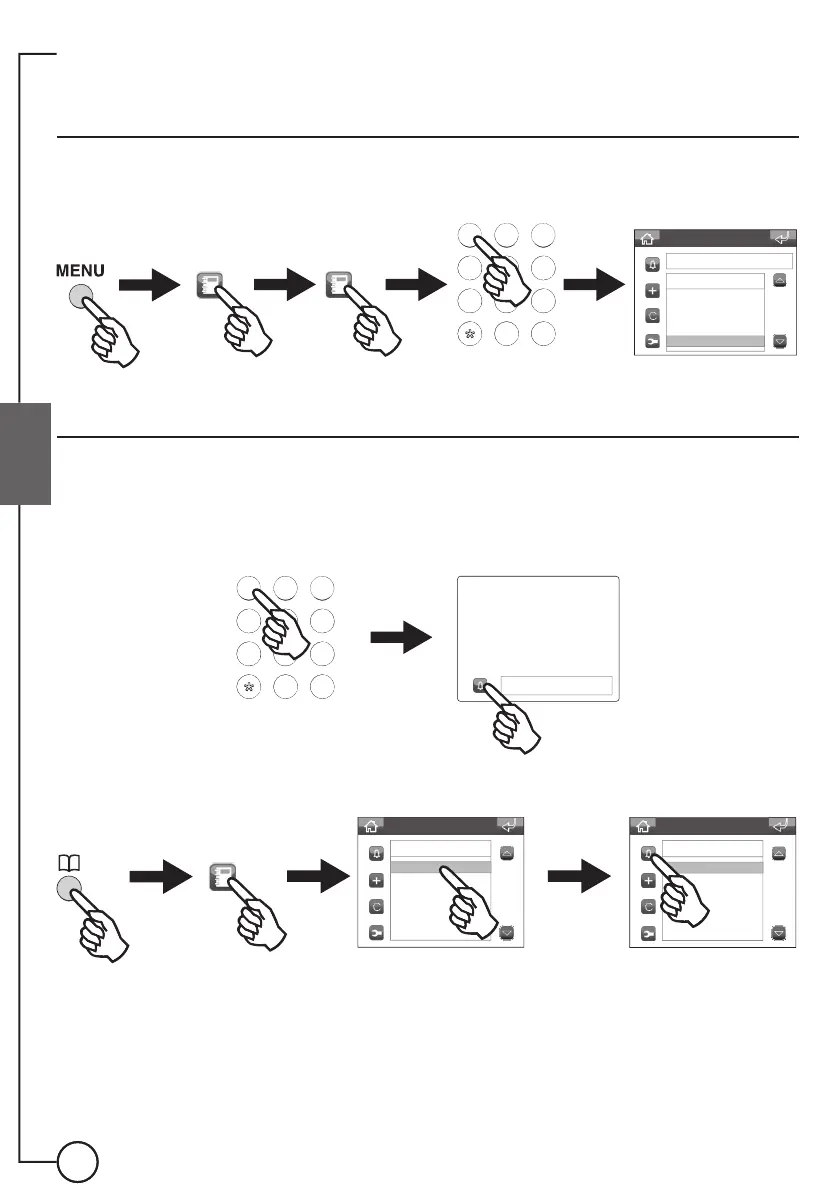 MENU