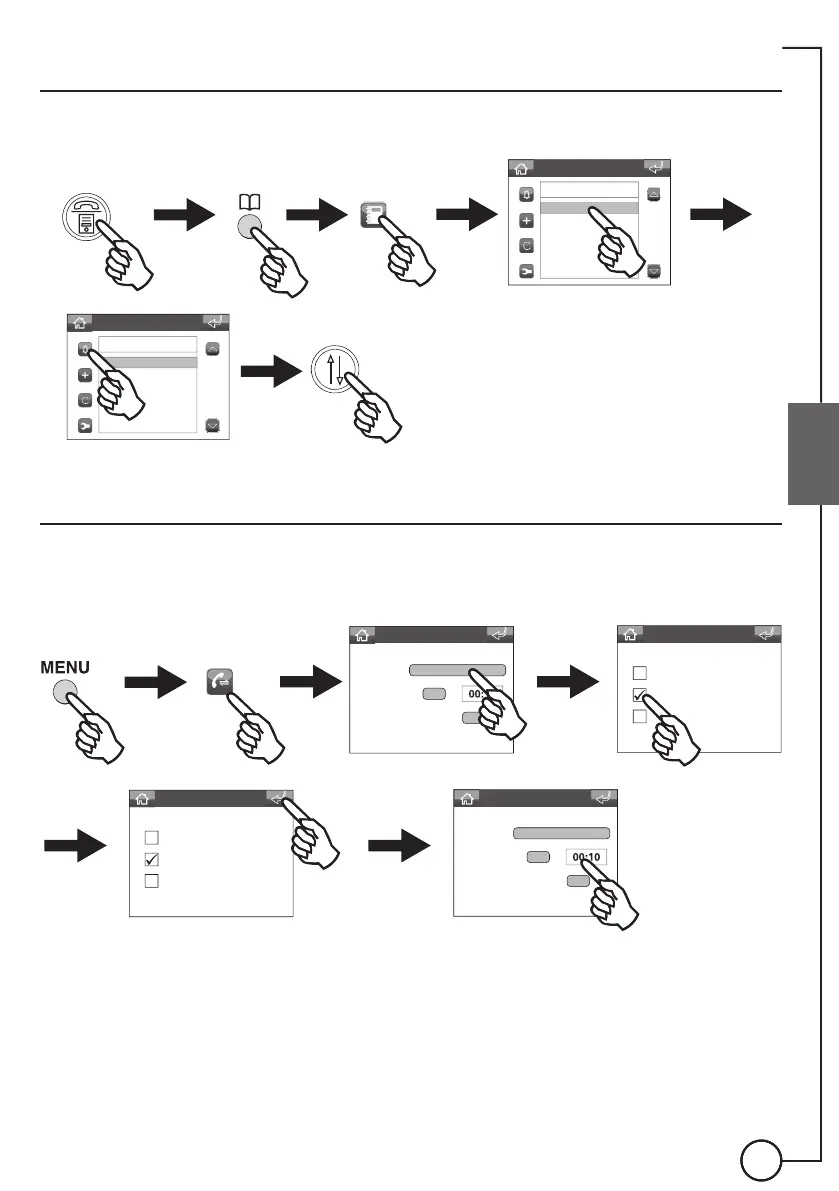 MENU

00:

00:10