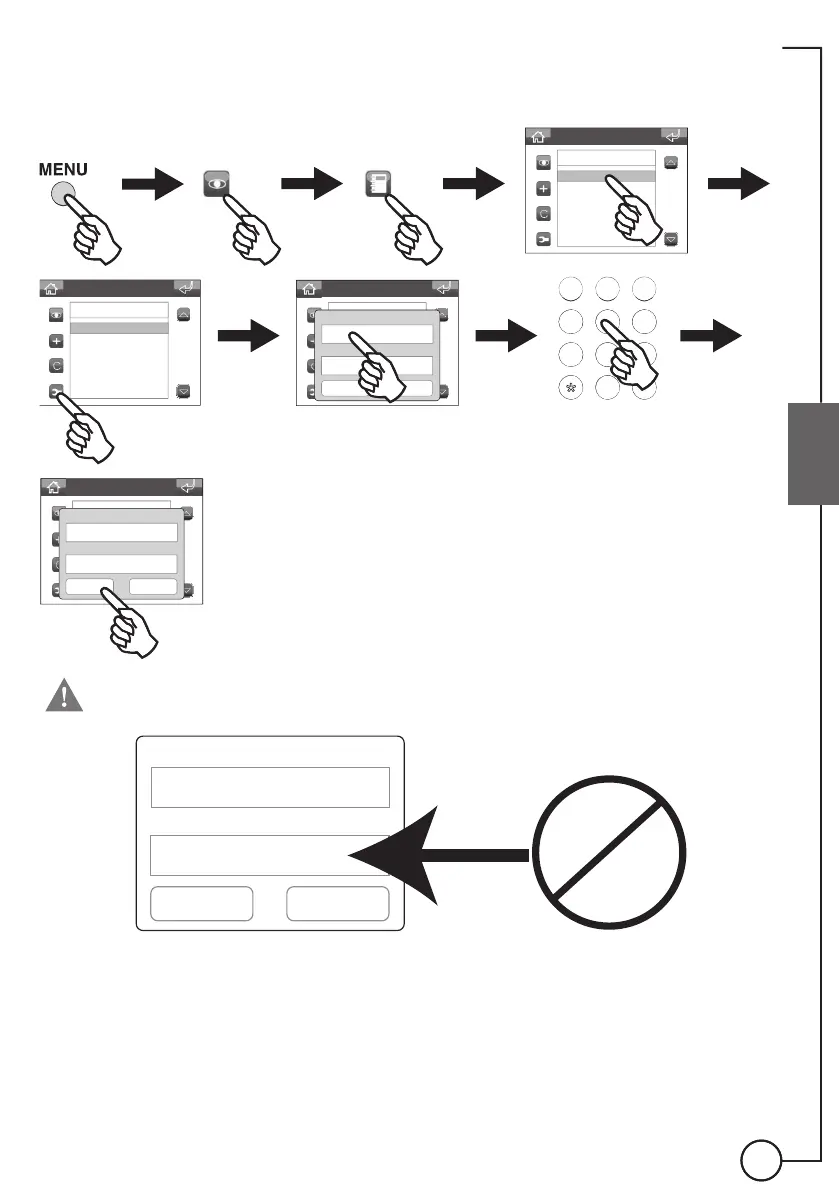 MENU