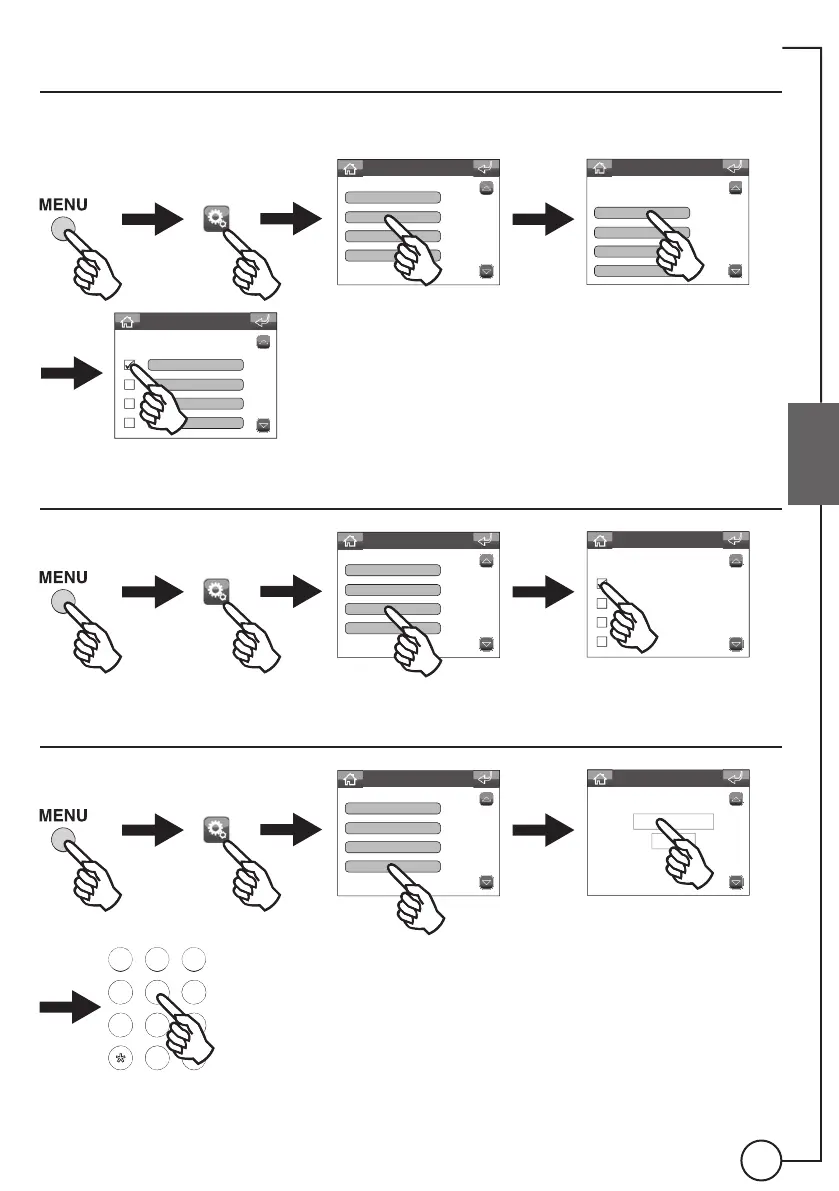 MENU

MENU

MENU