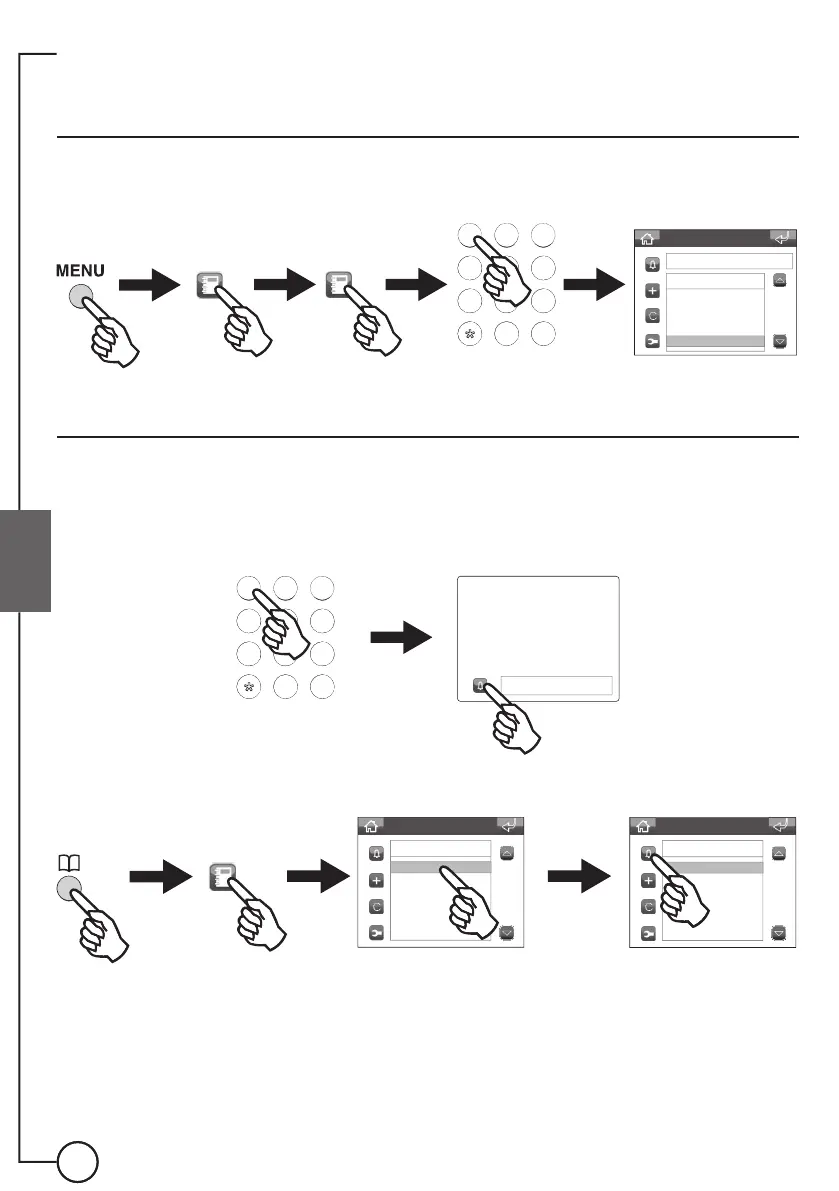 MENU