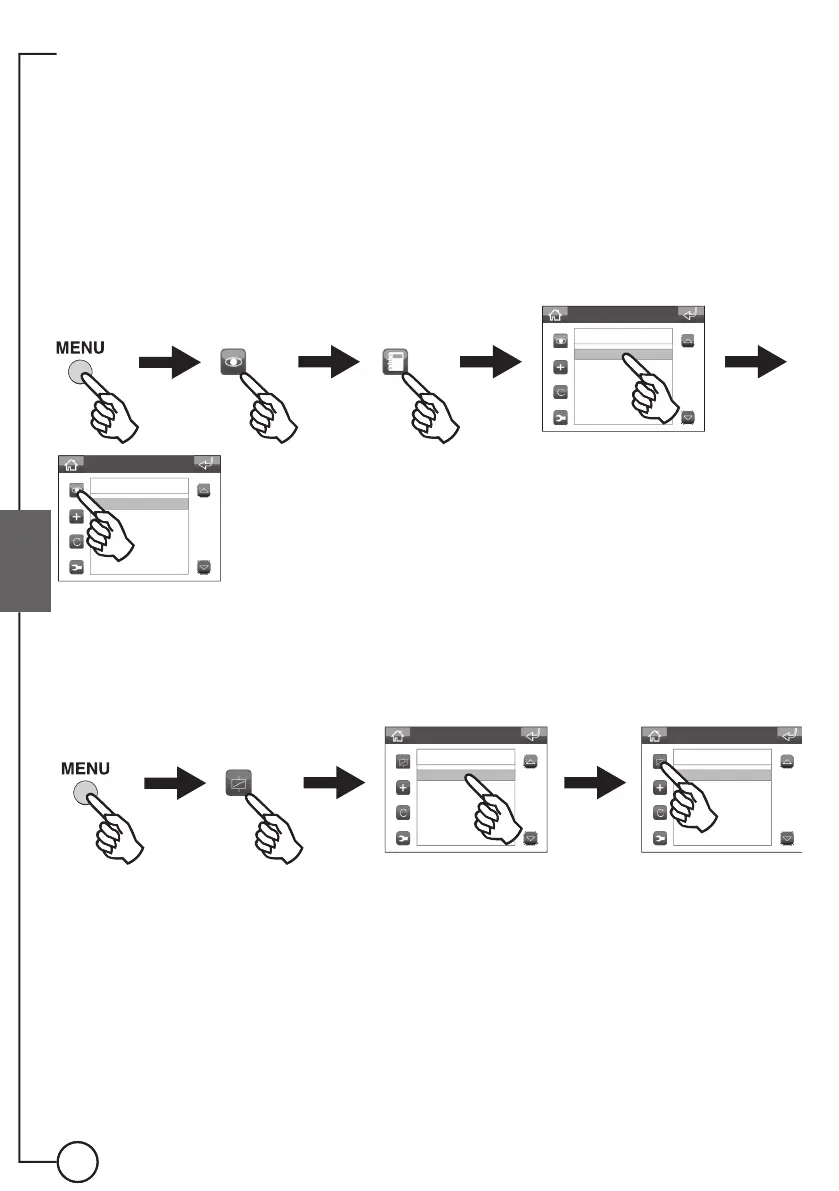 MENU

MENU