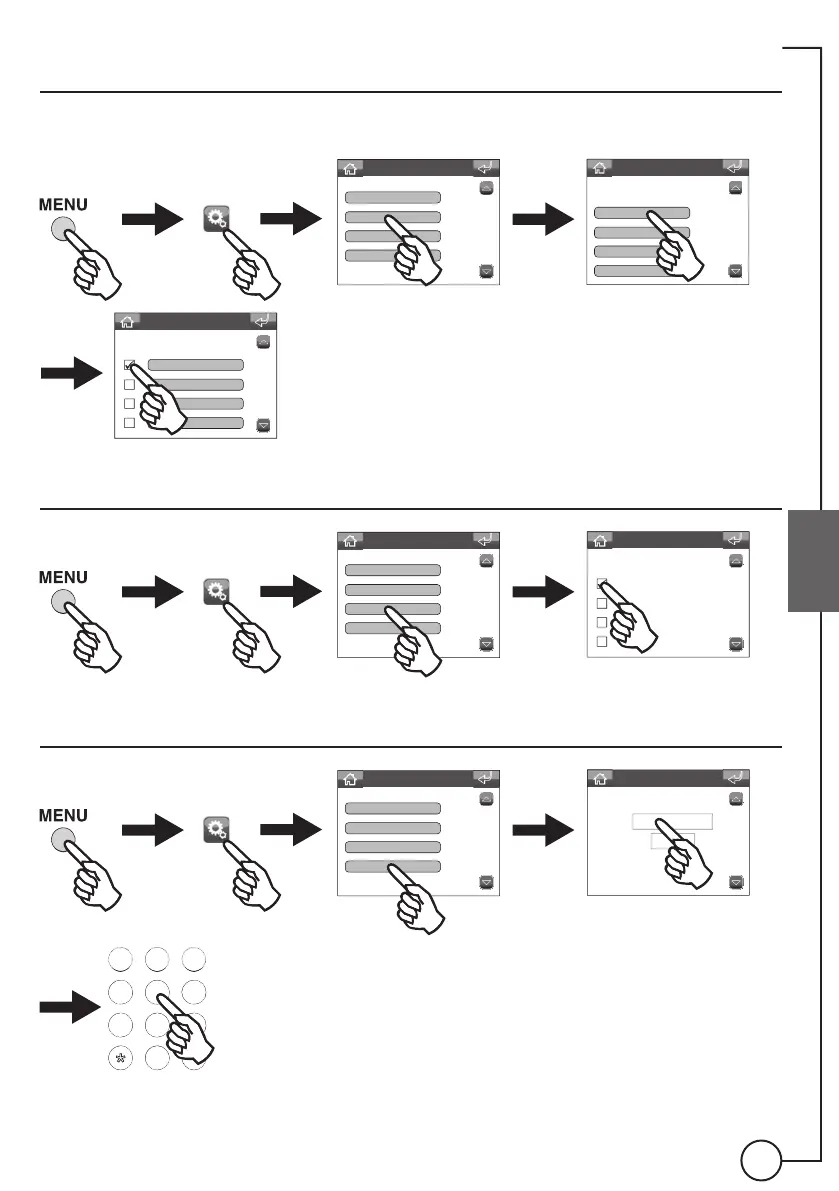 MENU

MENU

MENU