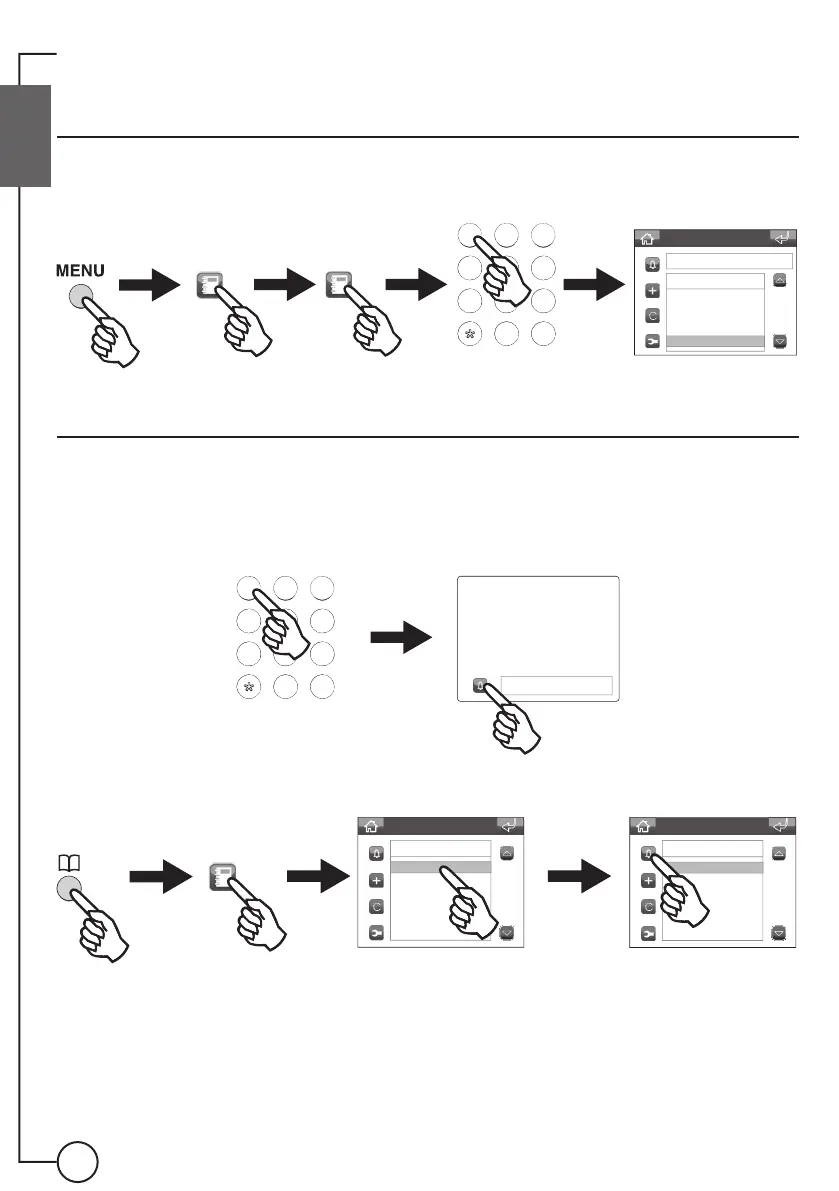 MENU