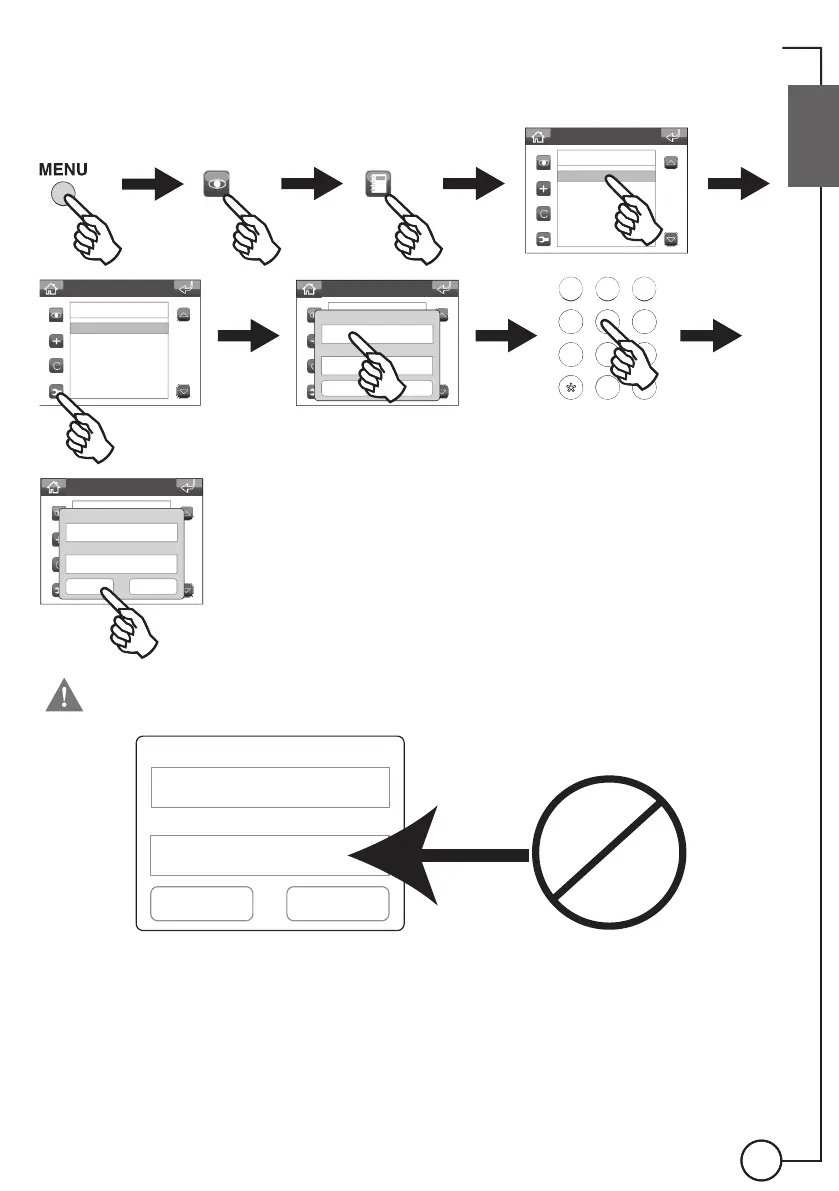 MENU