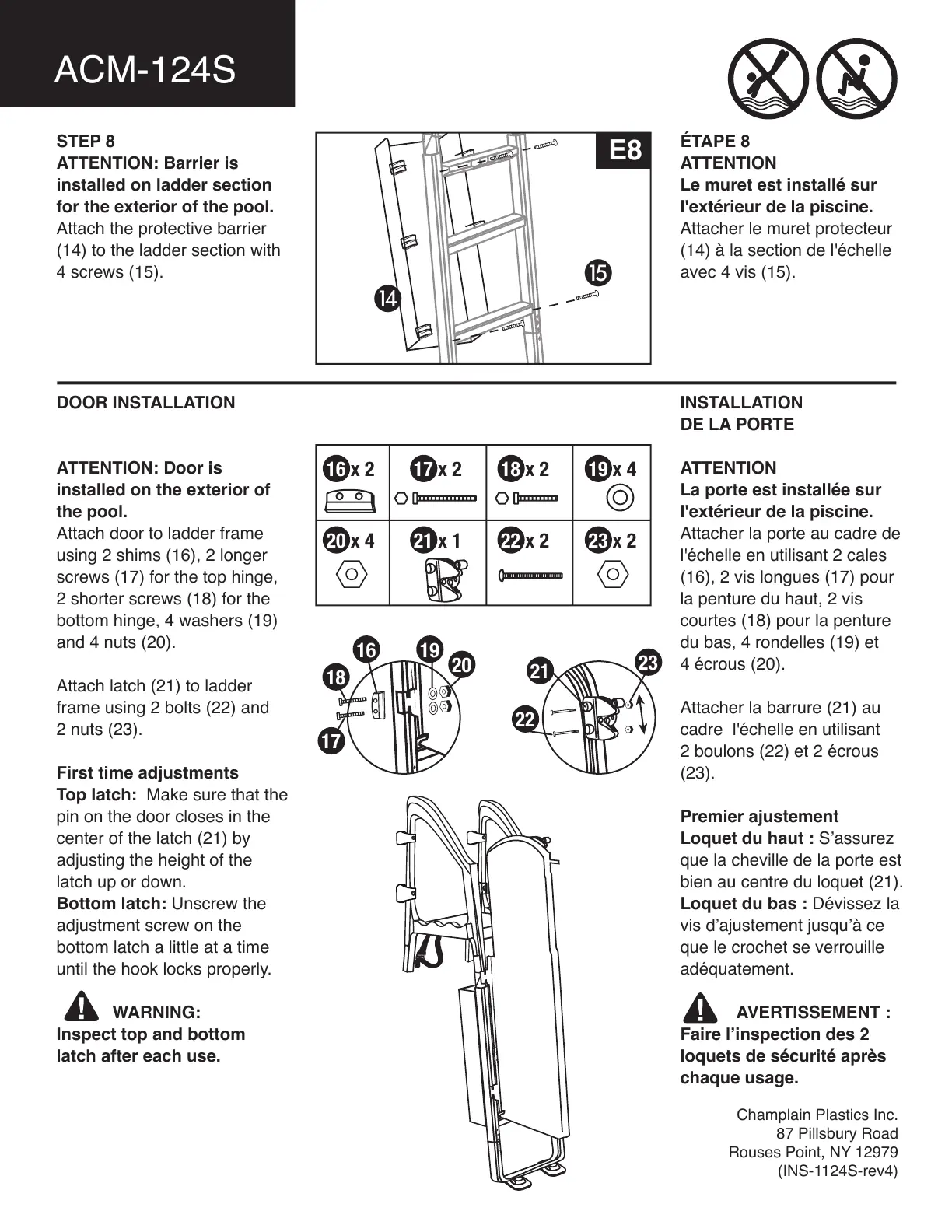 ACM-124S

STEP 8
ATTENTION: Barrier is installed on ladder section for the exterior of the pool.
Attach the protective barrier (14) to the ladder section with 4 screws (15).

E8

14

15

ÉTAPE 8
ATTENTION
Le muret est installé sur l'extérieur de la piscine.
Attacher le muret protecteur (14) à la section de l'échelle avec 4 vis (15).

DOOR INSTALLATION

ATTENTION: Door is installed on the exterior of the pool.
Attach door to ladder frame using 2 shims (16), 2 longer screws (17) for the top hinge, 2 shorter screws (18) for the bottom hinge, 4 washers (19) and 4 nuts (20).

Attach latch (21) to ladder frame using 2 bolts (22) and 2 nuts (23).

First time adjustments
Top latch: Make sure that the pin on the door closes in the center of the latch (21) by adjusting the height of the latch up or down.
Bottom latch: Unscrew the adjustment screw on the bottom latch a little at a time until the hook locks properly.

WARNING:
Inspect top and bottom latch after each use.

| 16 x 2 | 17 x 2 | 18 x 2 | 19 x 4 |
|---|---|---|---|
| 20 x 4 | 21 x 1 | 22 x 2 | 23 x 2 |

16 19 20 18 17 21 23 22

INSTALLATION DE LA PORTE

ATTENTION
La porte est installée sur l'extérieur de la piscine.
Attacher la porte au cadre de l'échelle en utilisant 2 cales (16), 2 vis longues (17) pour la penture du haut, 2 vis courtes (18) pour la penture du bas, 4 rondelles (19) et 4 écrous (20).

Attacher la barrure (21) au cadre l'échelle en utilisant 2 boulons (22) et 2 écrous (23).

Premier ajustement
Loquet du haut : S'assurez que la cheville de la porte est bien au centre du loquet (21).
Loquet du bas : Dévissez la vis d'ajustement jusqu'à ce que le crochet se verrouille adéquatement.

AVERTISSEMENT :
Faire l'inspection des 2 loquets de sécurité après chaque usage.

Champlain Plastics Inc.
87 Pillsbury Road
Rouses Point, NY 12979
(INS-1124S-rev4)