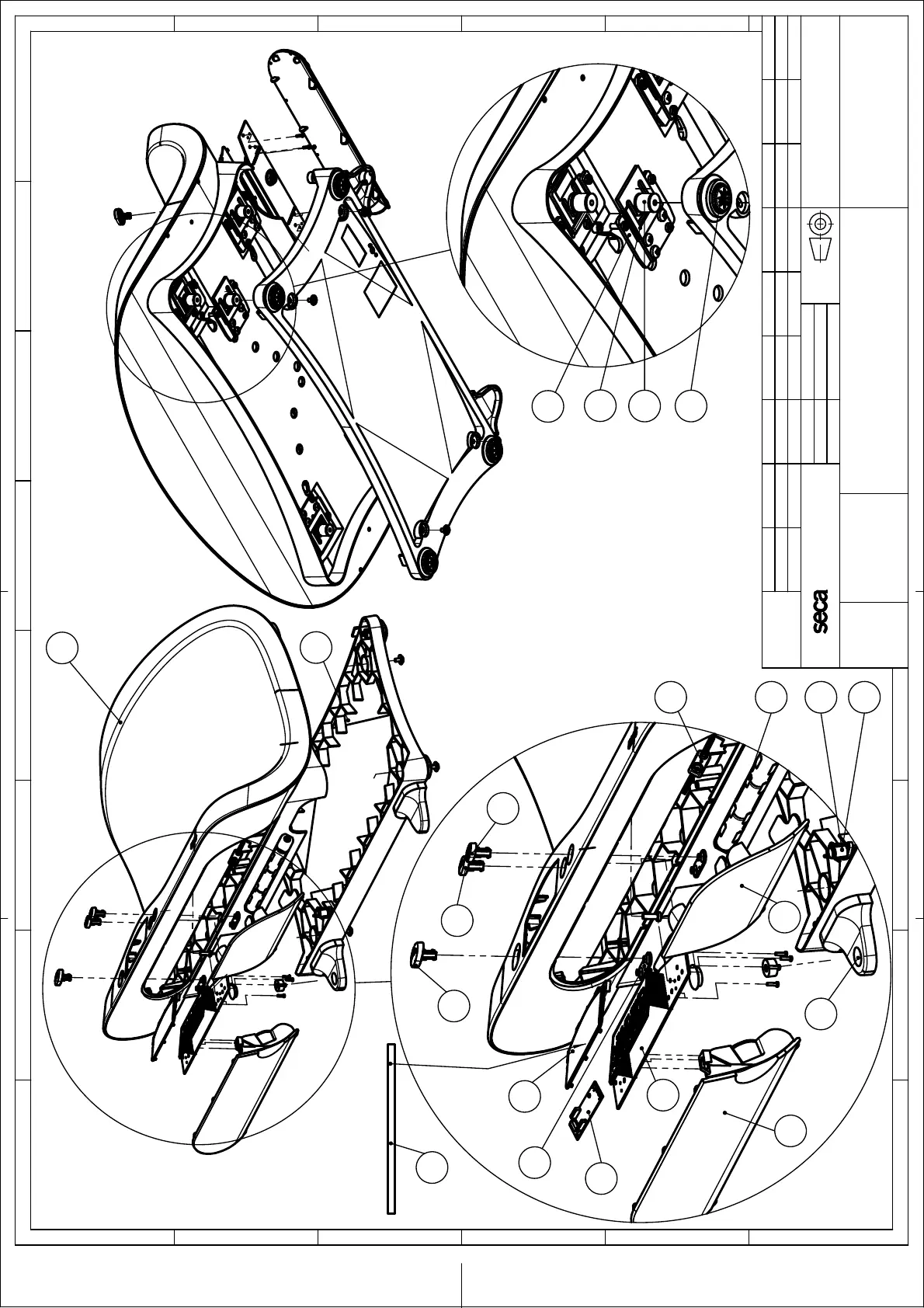 seca