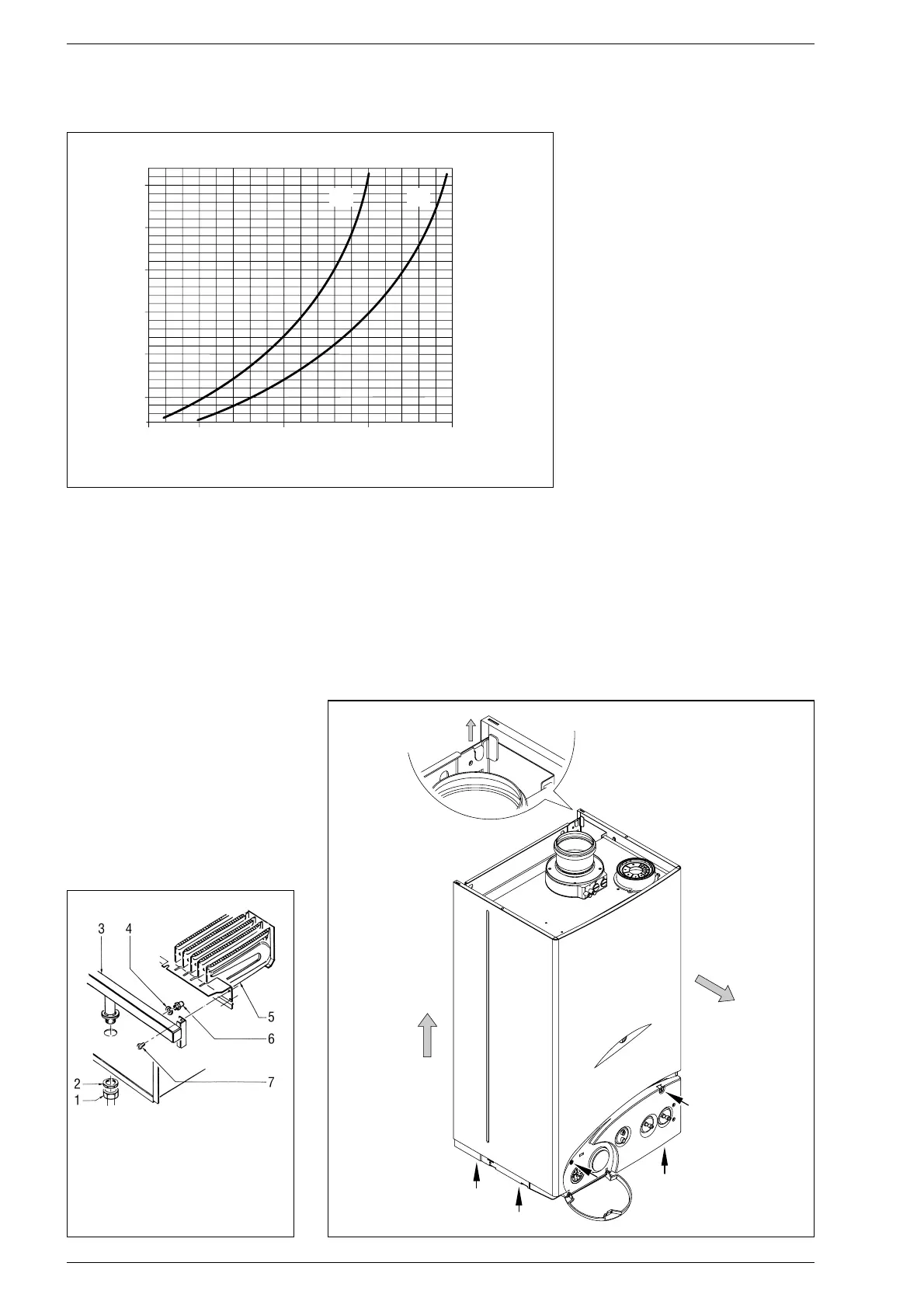 3
4
5
6
7
2
1