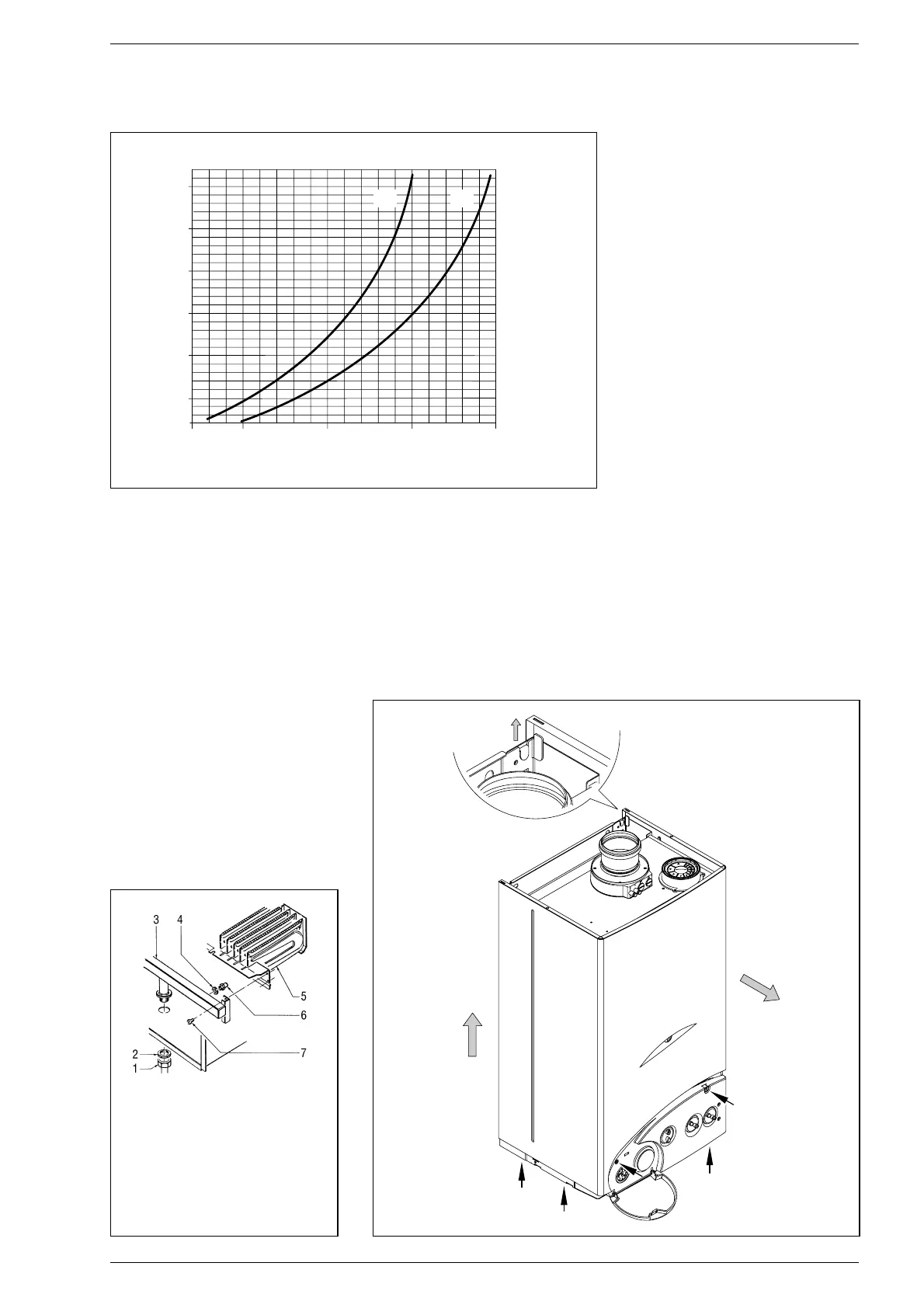 3
4
5
6
7
2
1