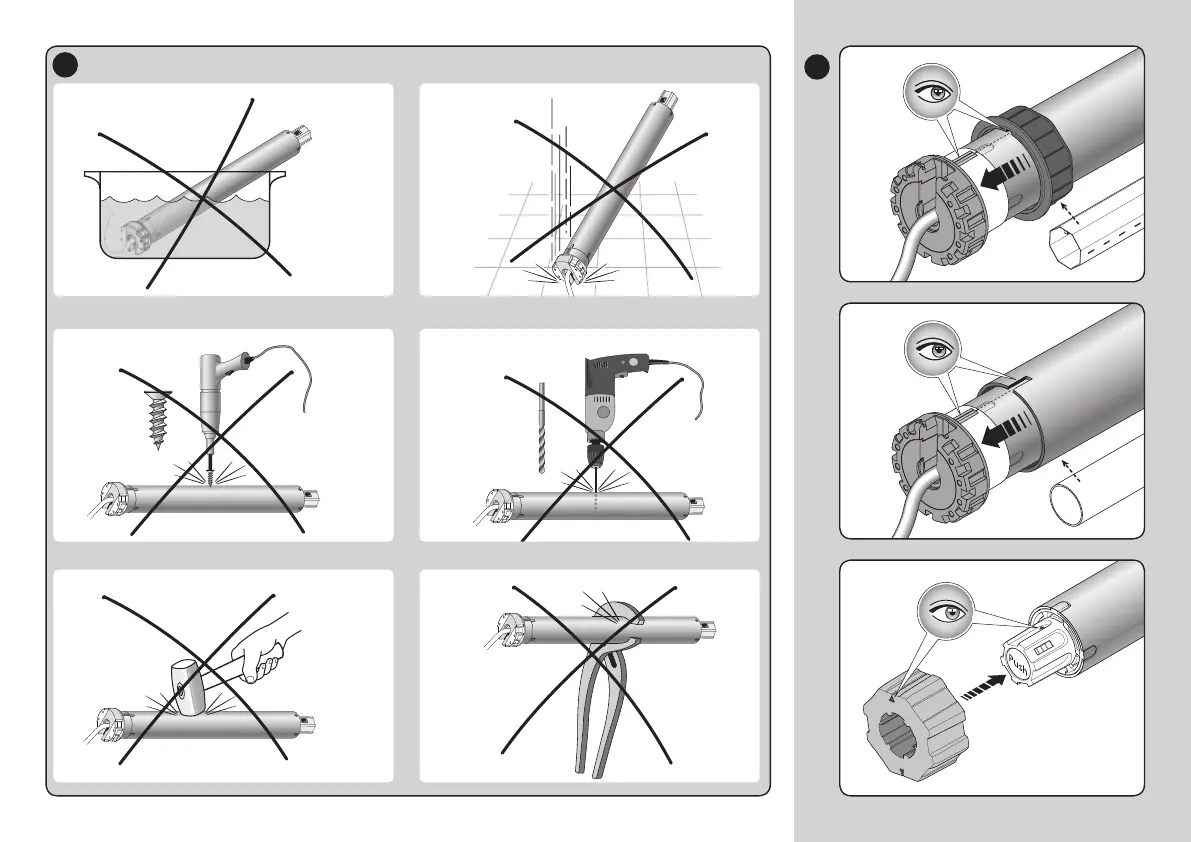 Push