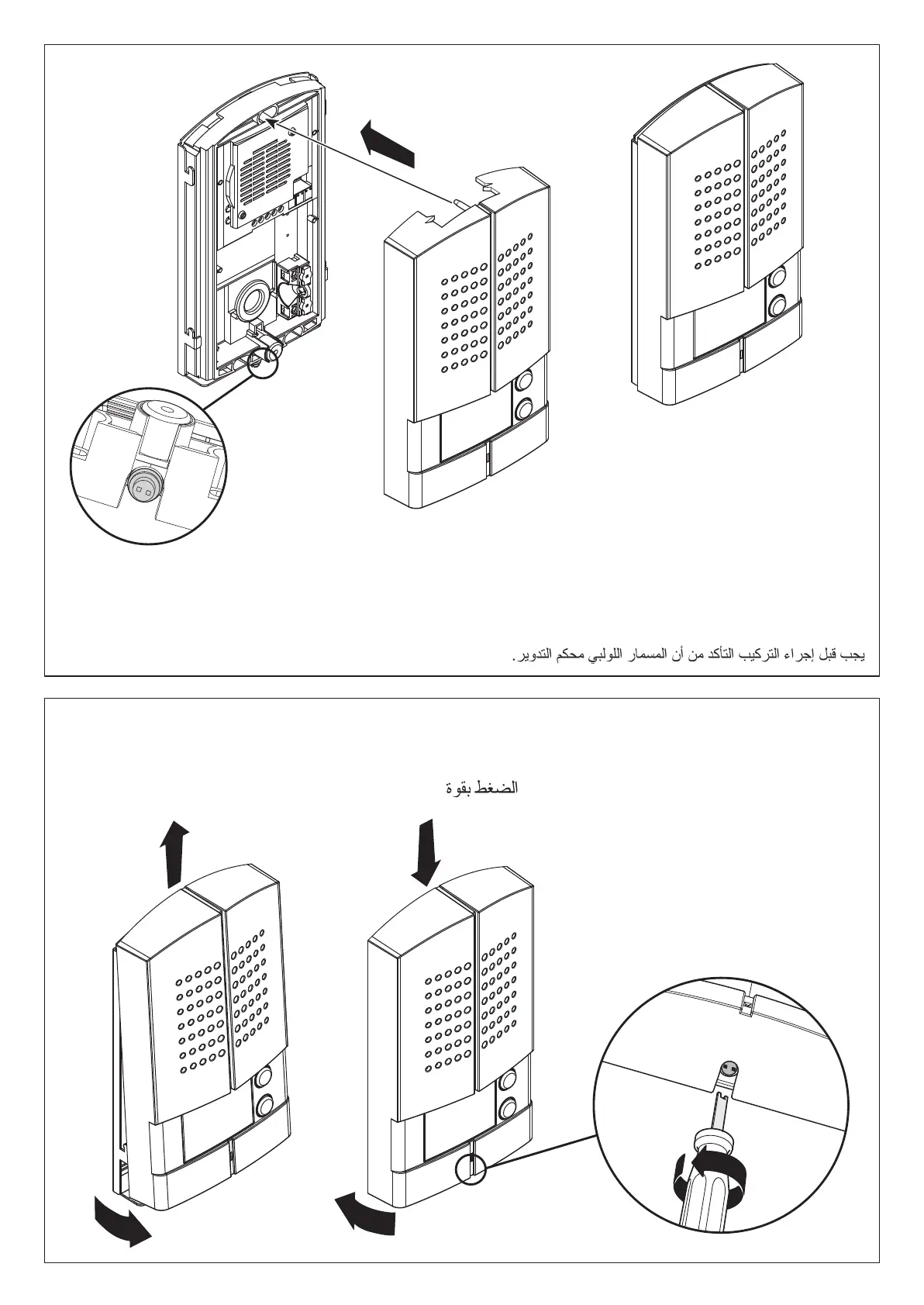 يجب قبل إجراء التركيب التأكد من أن المسمار اللولبي محكم التدوير.

الضغط بقوة