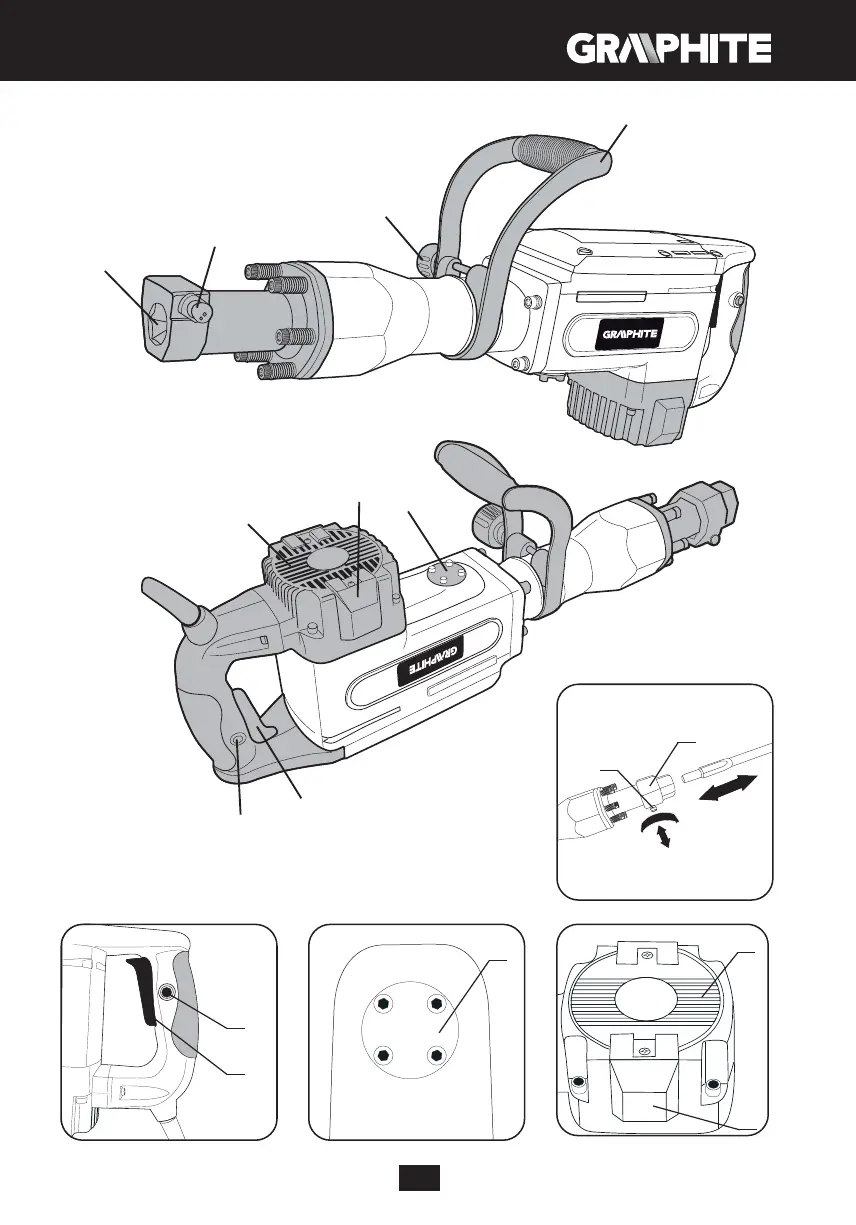 GRAPHITE

GRAPHITE

GRAPHITE