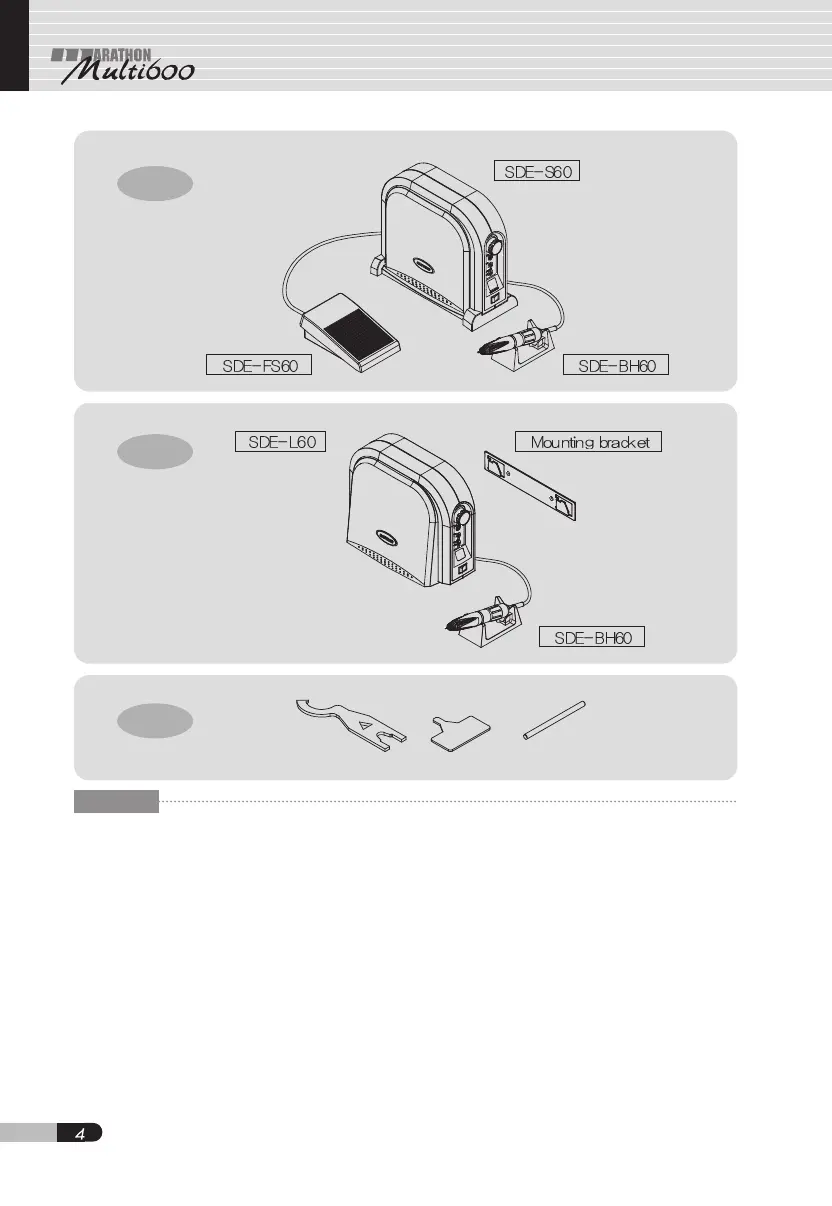 MARATHON Multi600

SDE-S60

SDE-FS60

SDE-BH60

SDE-L60

Mounting bracket

SDE-BH60

4