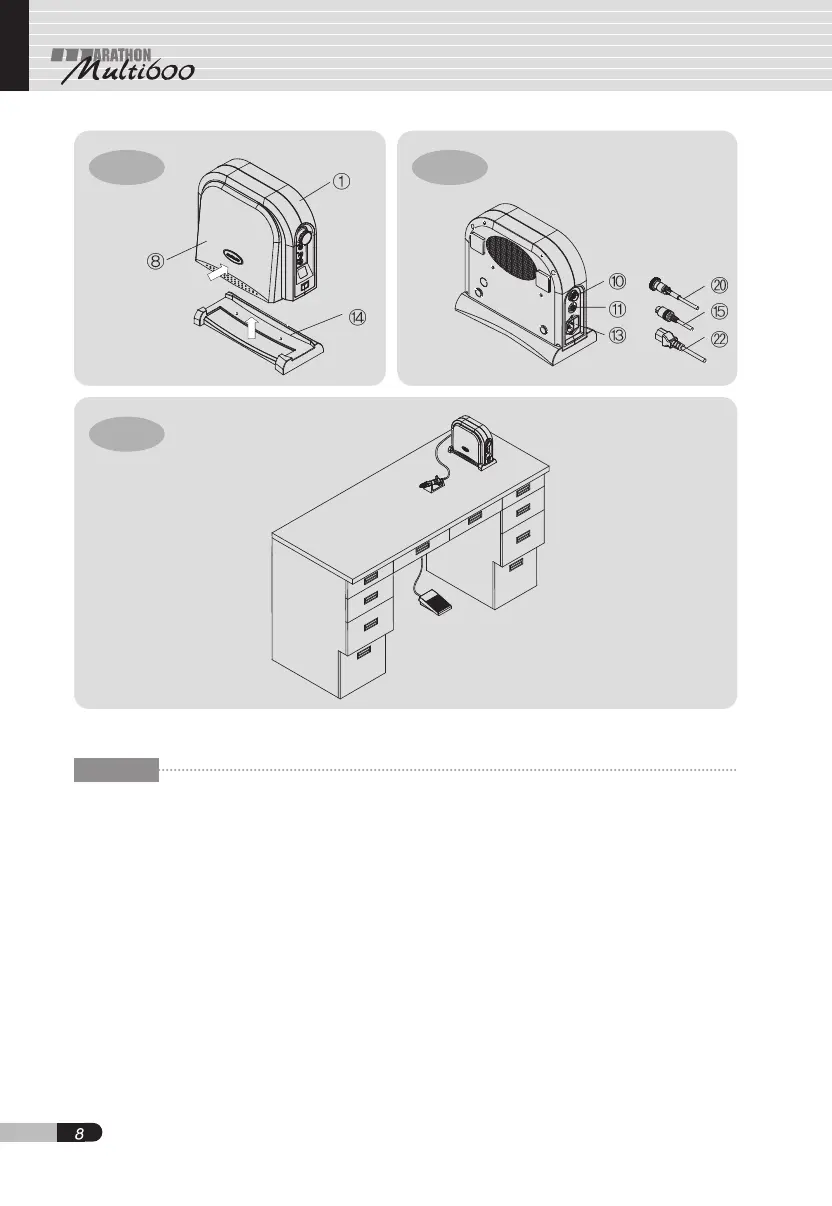 MARATHON
Multi600

①
⑧
⑭

⑩
⑪
⑬
⑳
⑮
㉒

8