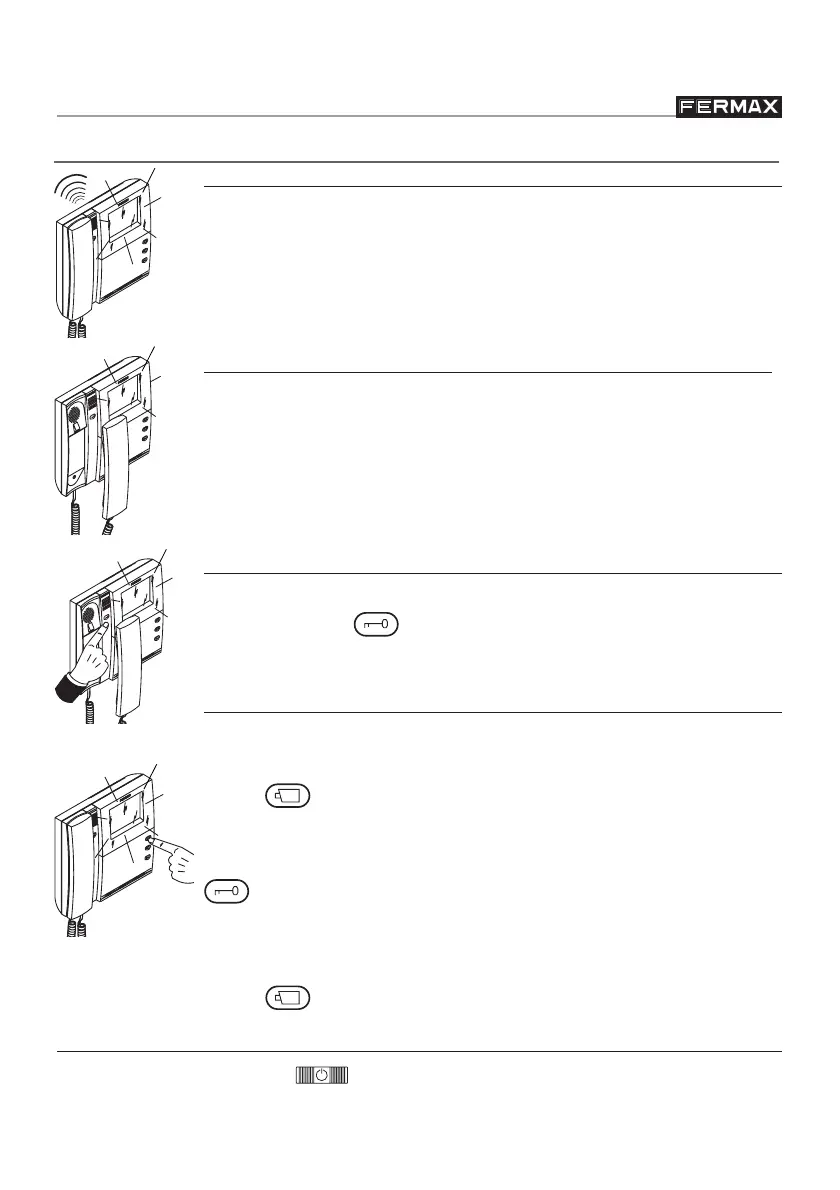 FERMAX